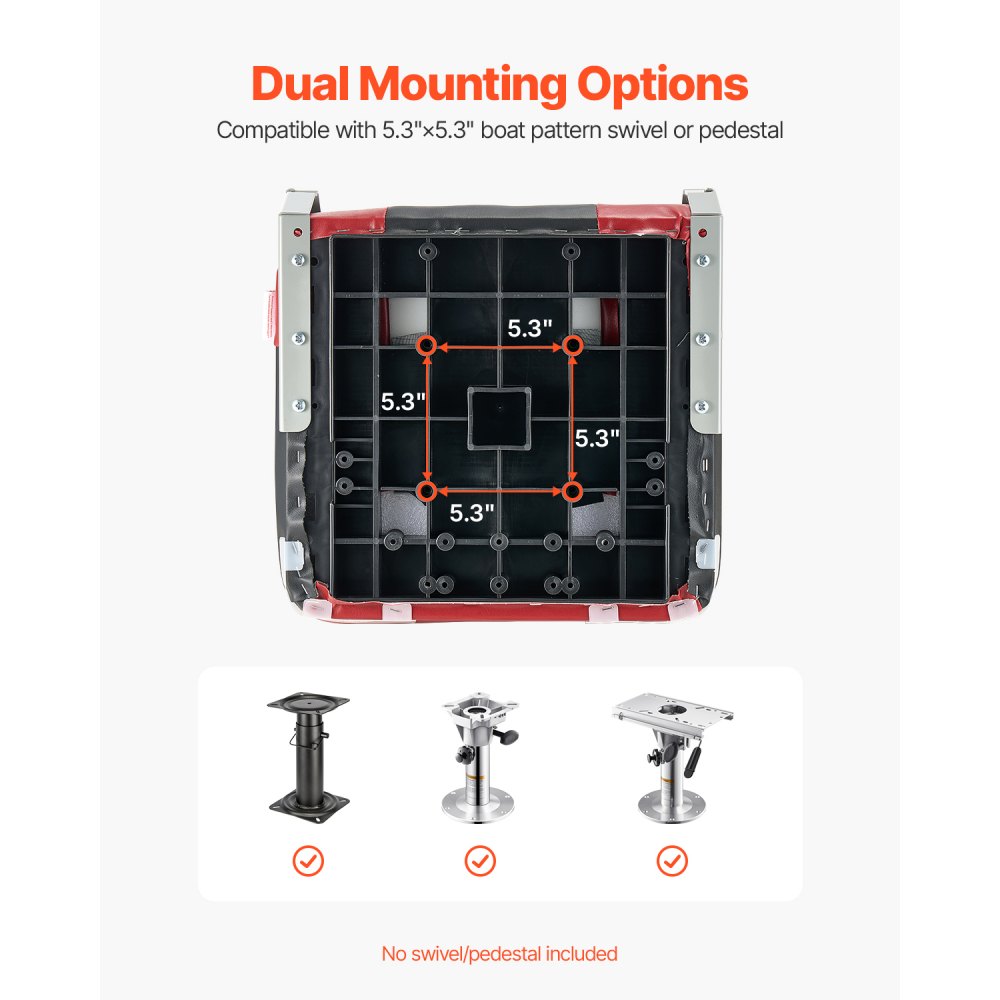 Dual Mounting Options

Compatible with 5.3"×5.3" boat pattern swivel or pedestal

5.3"

5.3"

5.3"

5.3"

No swivel/pedestal included