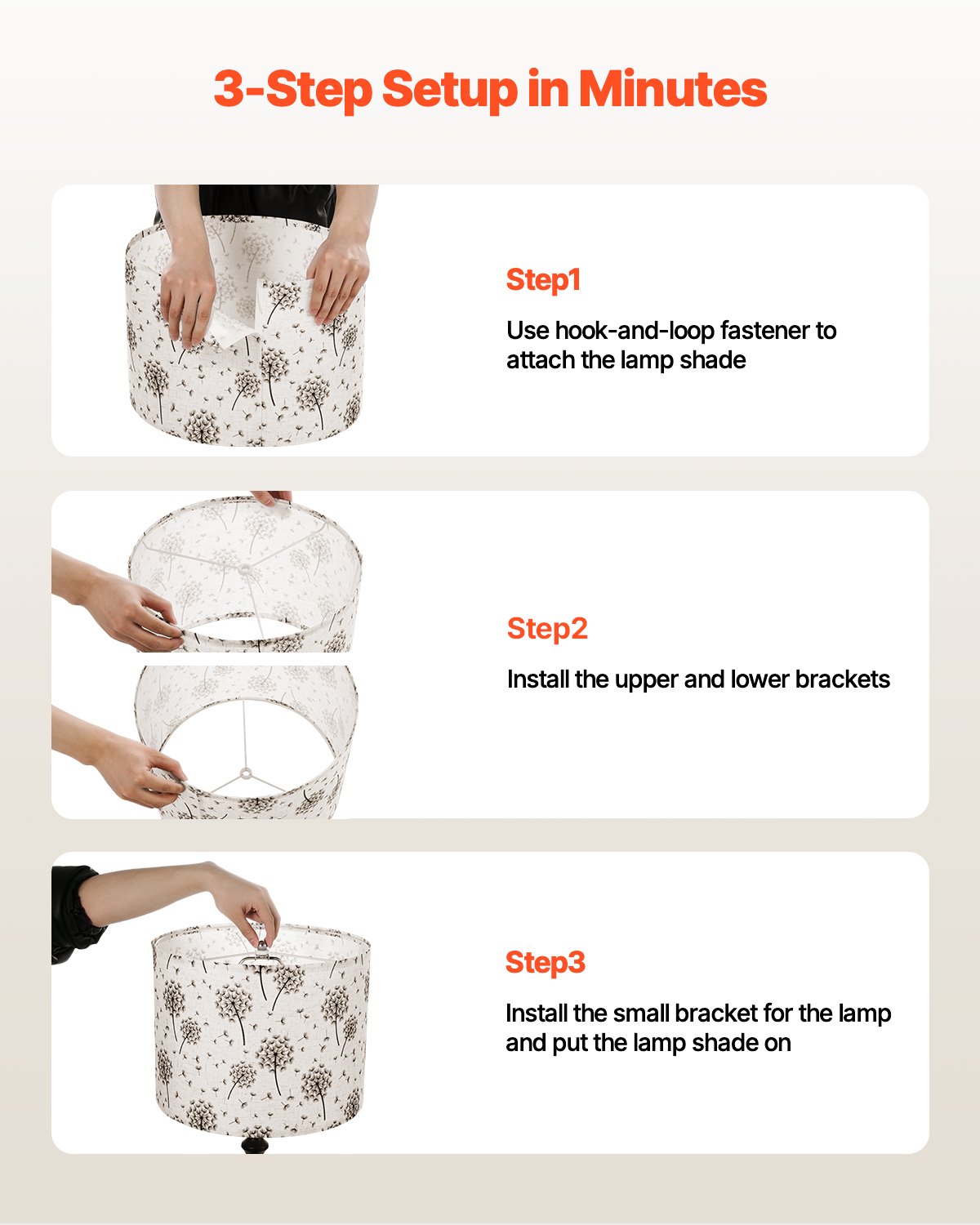 3-Step Setup in Minutes

Step1

Use hook-and-loop fastener to attach the lamp shade

Step2

Install the upper and lower brackets

Step3

Install the small bracket for the lamp and put the lamp shade on