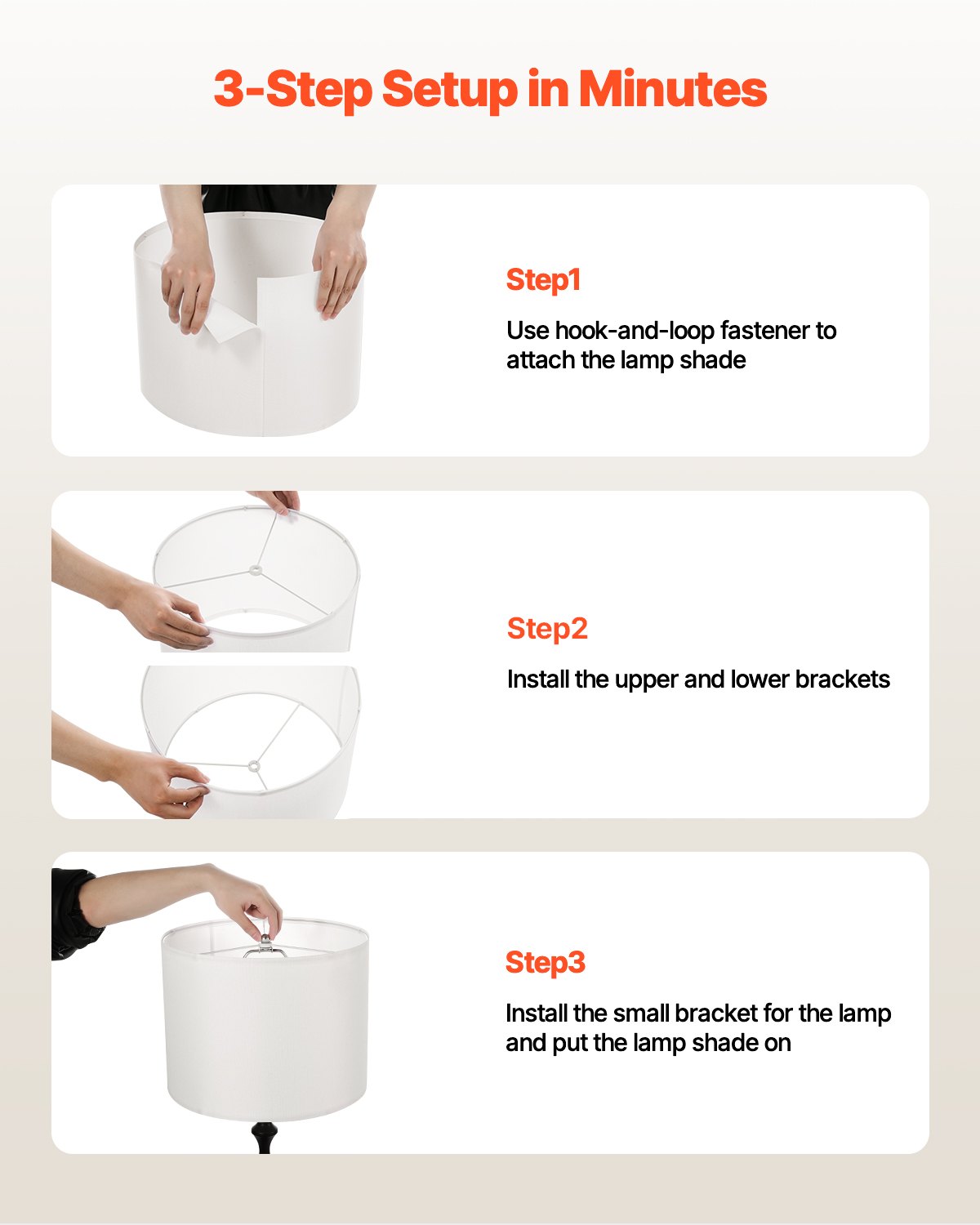 3-Step Setup in Minutes

Step1

Use hook-and-loop fastener to attach the lamp shade

Step2

Install the upper and lower brackets

Step3

Install the small bracket for the lamp and put the lamp shade on