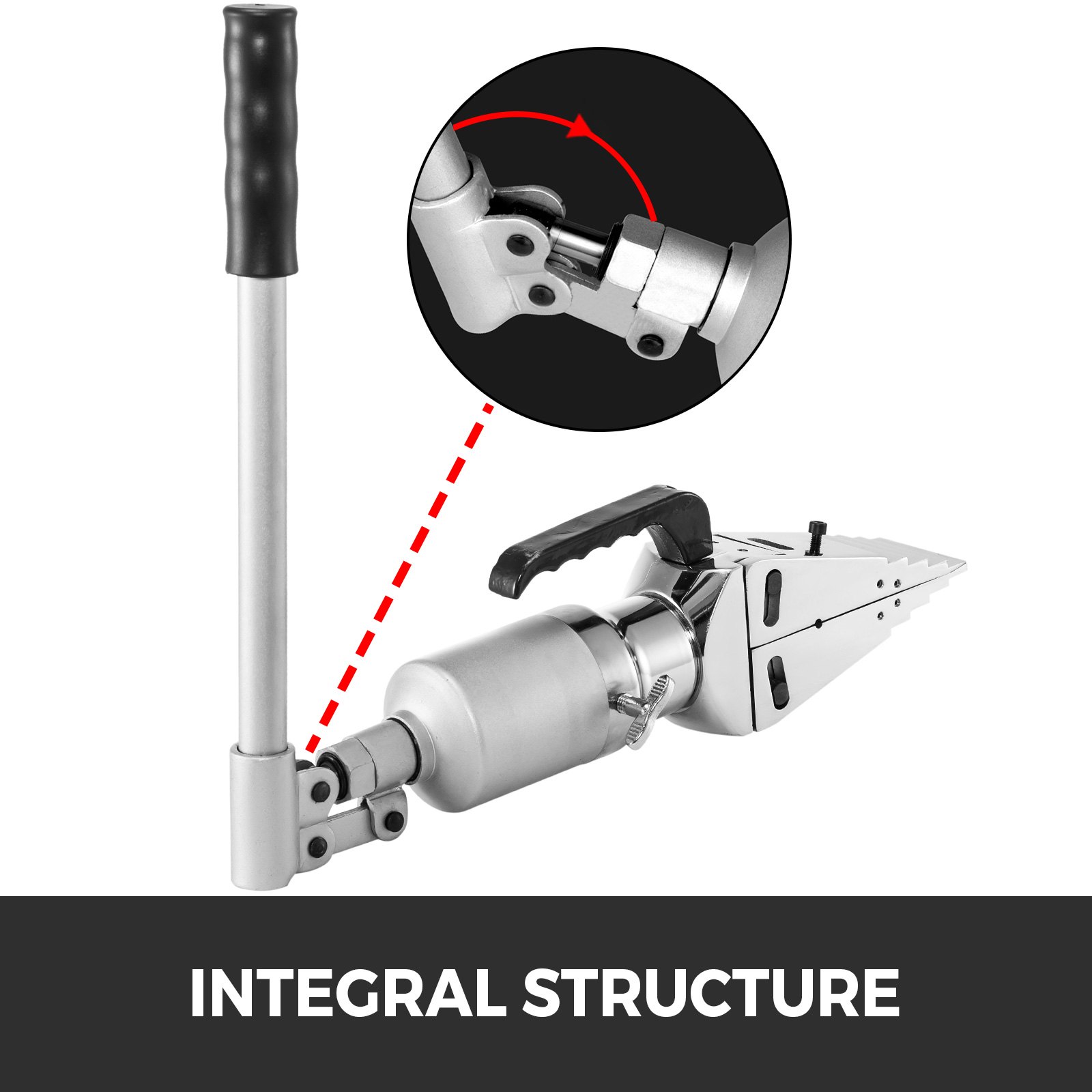 INTEGRAL STRUCTURE