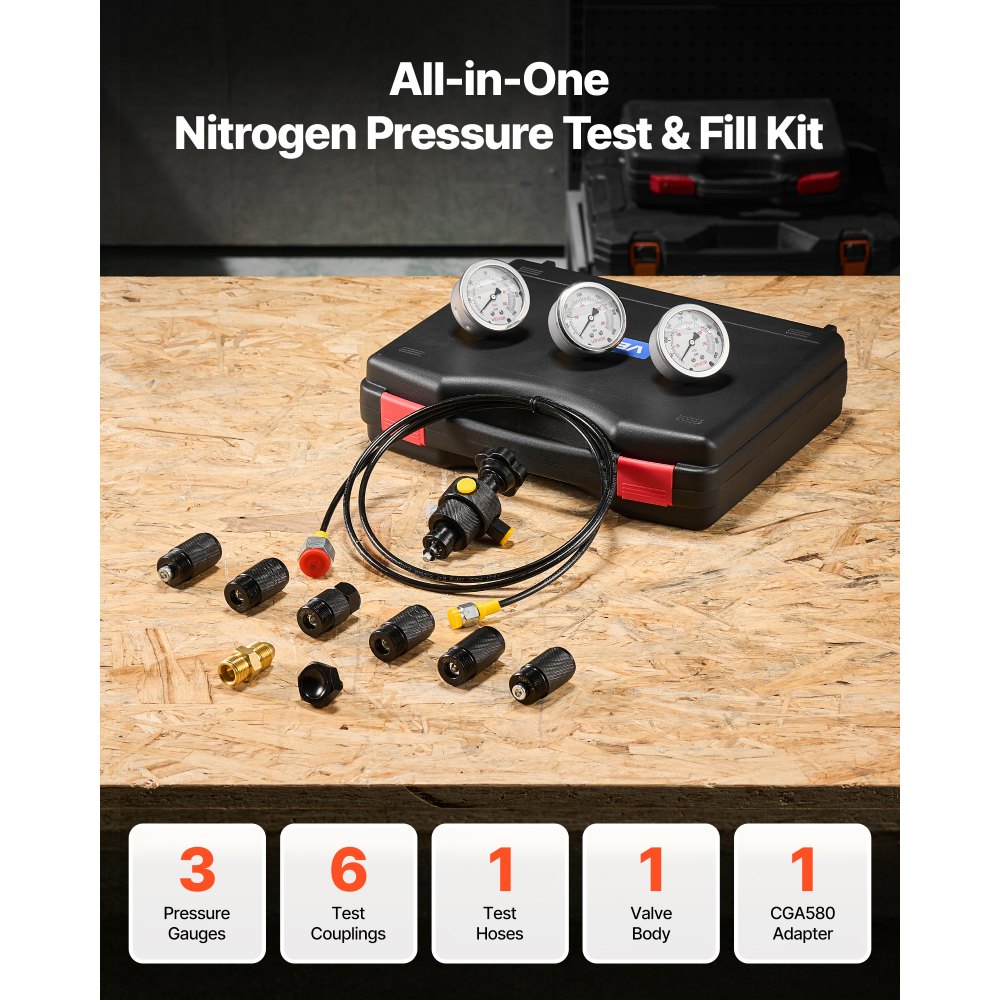 All-in-One
Nitrogen Pressure Test & Fill Kit

3
Pressure Gauges

6
Test Couplings

1
Test Hoses

1
Valve Body

1
CGA580 Adapter