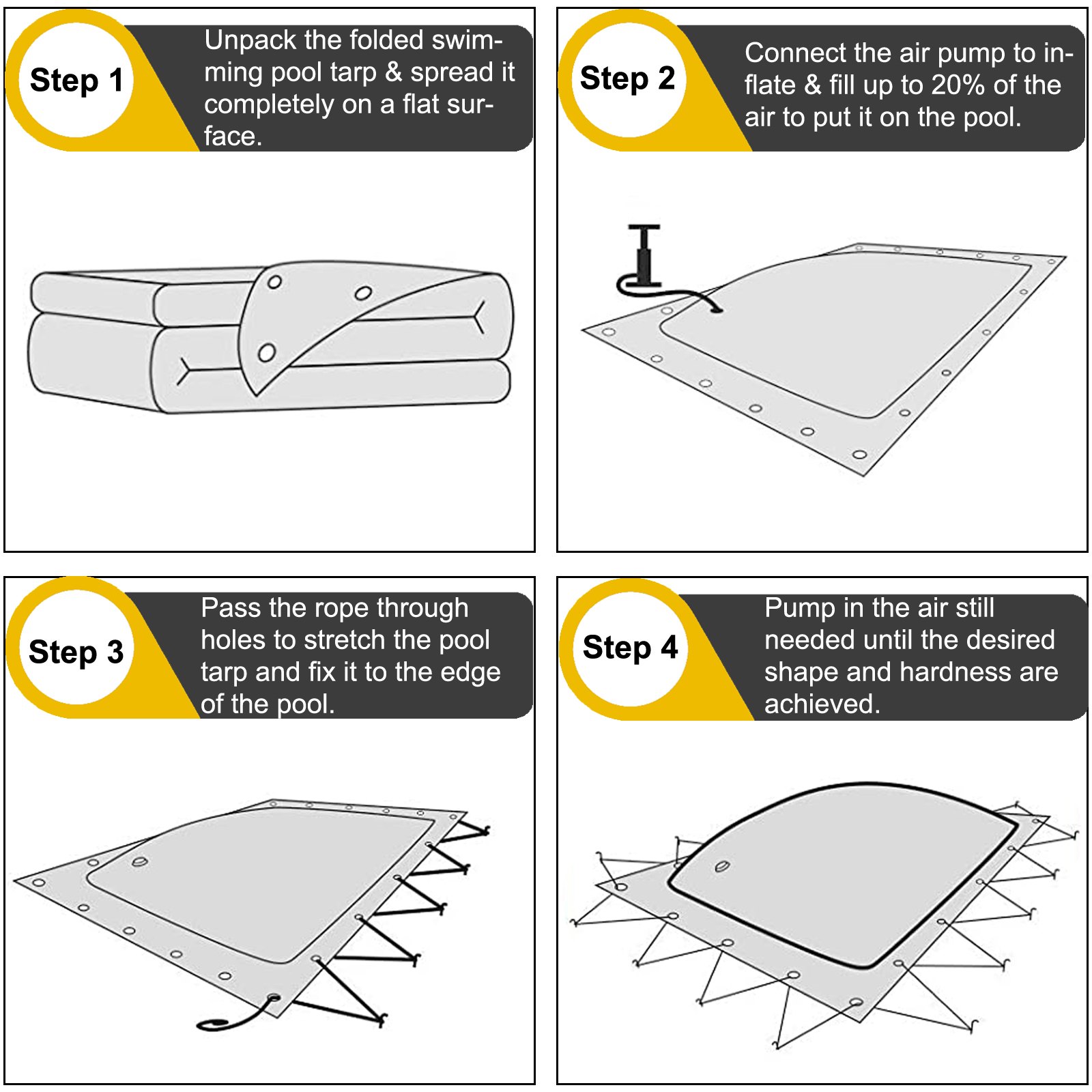 Step 1

Unpack the folded swimming pool tarp & spread it completely on a flat surface.

Step 2

Connect the air pump to inflate & fill up to 20% of the air to put it on the pool.

Step 3

Pass the rope through holes to stretch the pool tarp and fix it to the edge of the pool.

Step 4

Pump in the air still needed until the desired shape and hardness are achieved.