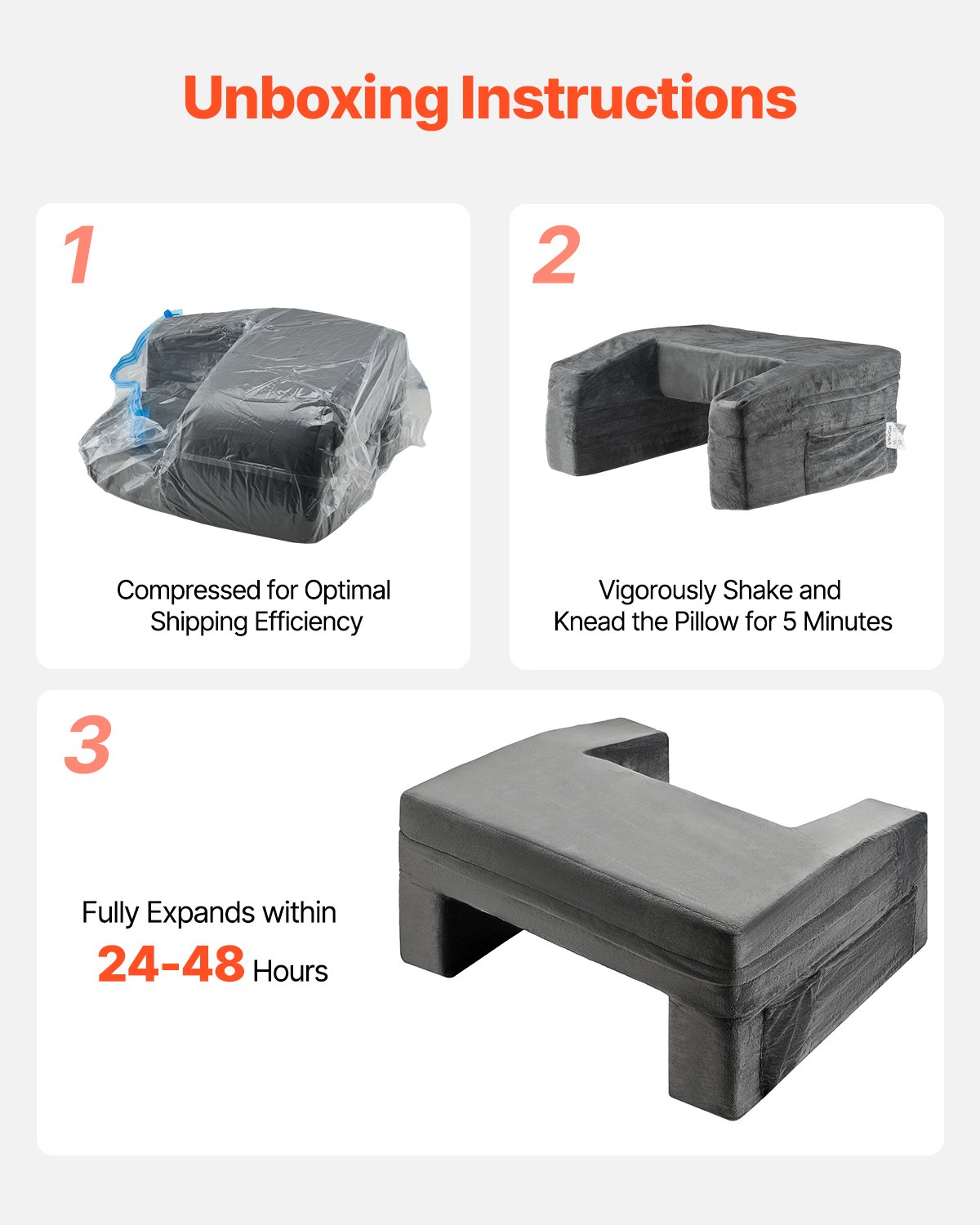 Unboxing Instructions

1

Compressed for Optimal Shipping Efficiency

2

Vigorously Shake and Knead the Pillow for 5 Minutes

3

Fully Expands within 24-48 Hours