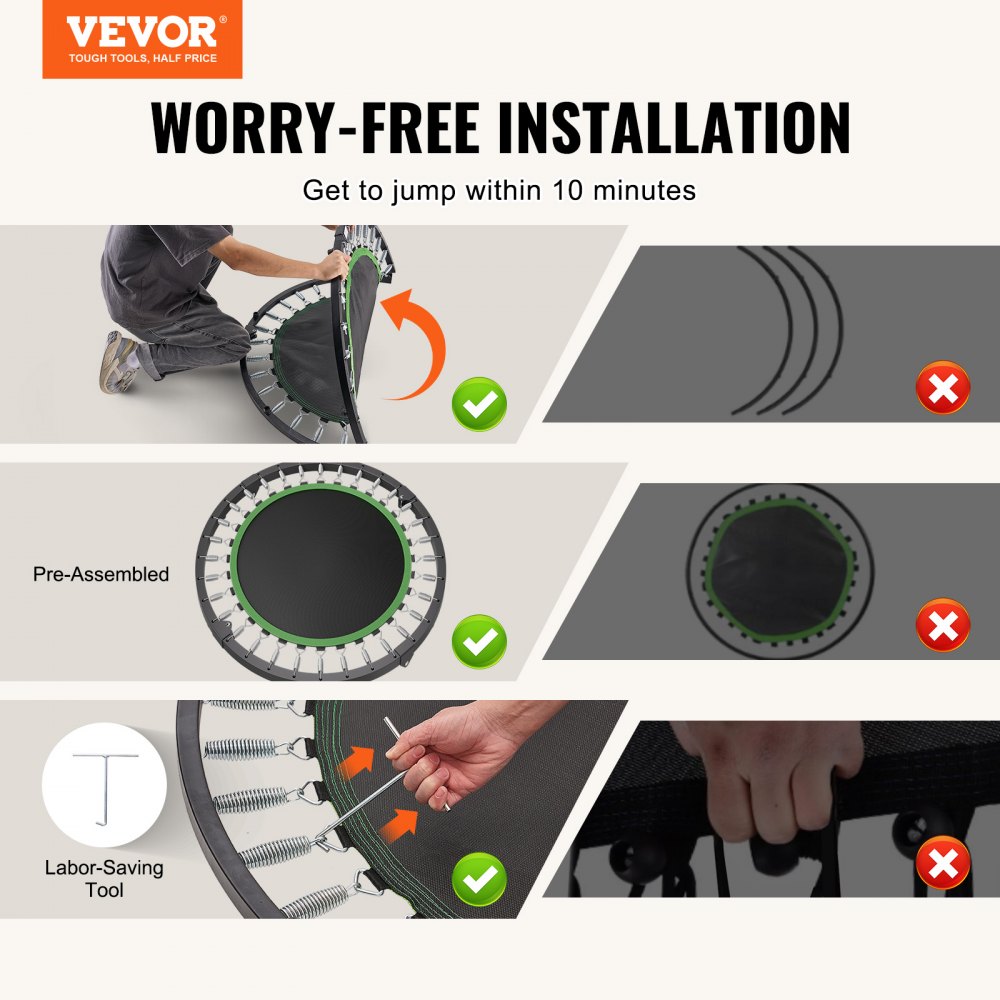 VEVOR®
TOUGH TOOLS, HALF PRICE

WORRY-FREE INSTALLATION

Get to jump within 10 minutes

Pre-Assembled

Labor-Saving Tool