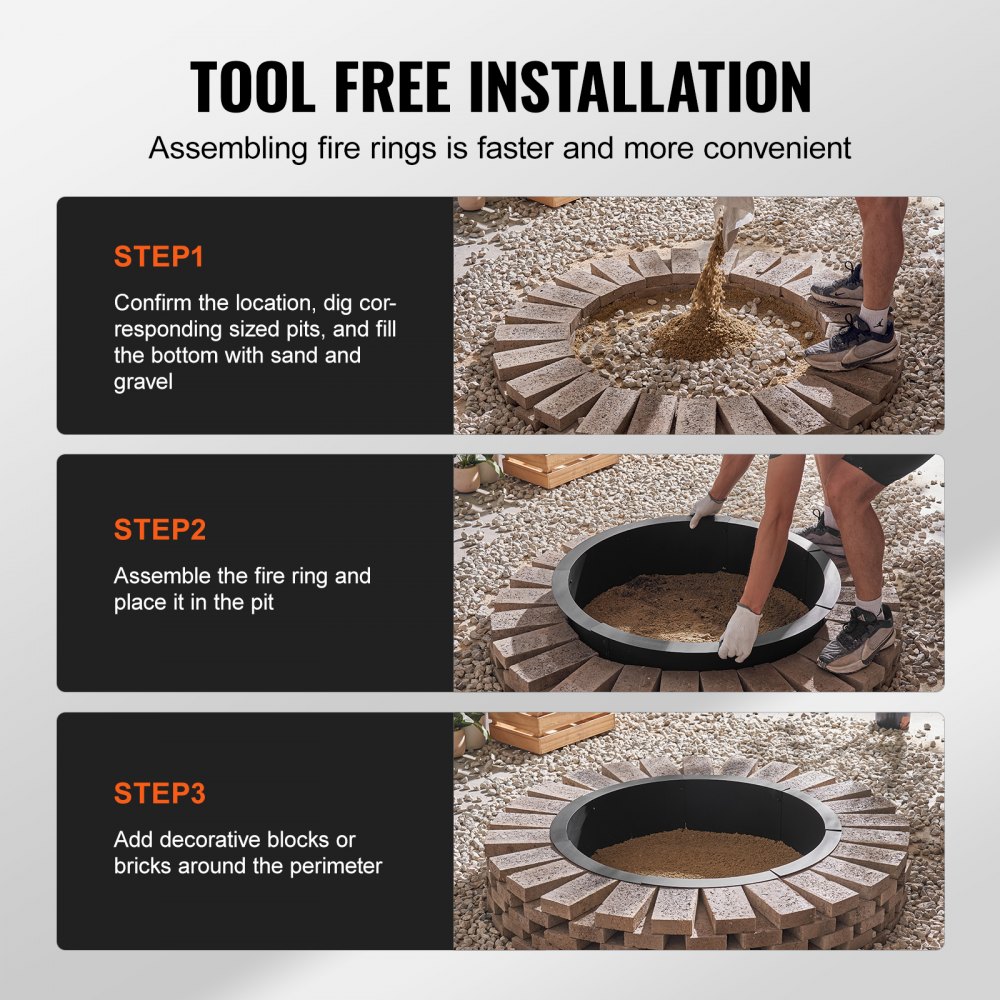 TOOL FREE INSTALLATION

Assembling fire rings is faster and more convenient

STEP1

Confirm the location, dig corresponding sized pits, and fill the bottom with sand and gravel

STEP2

Assemble the fire ring and place it in the pit

STEP3

Add decorative blocks or bricks around the perimeter