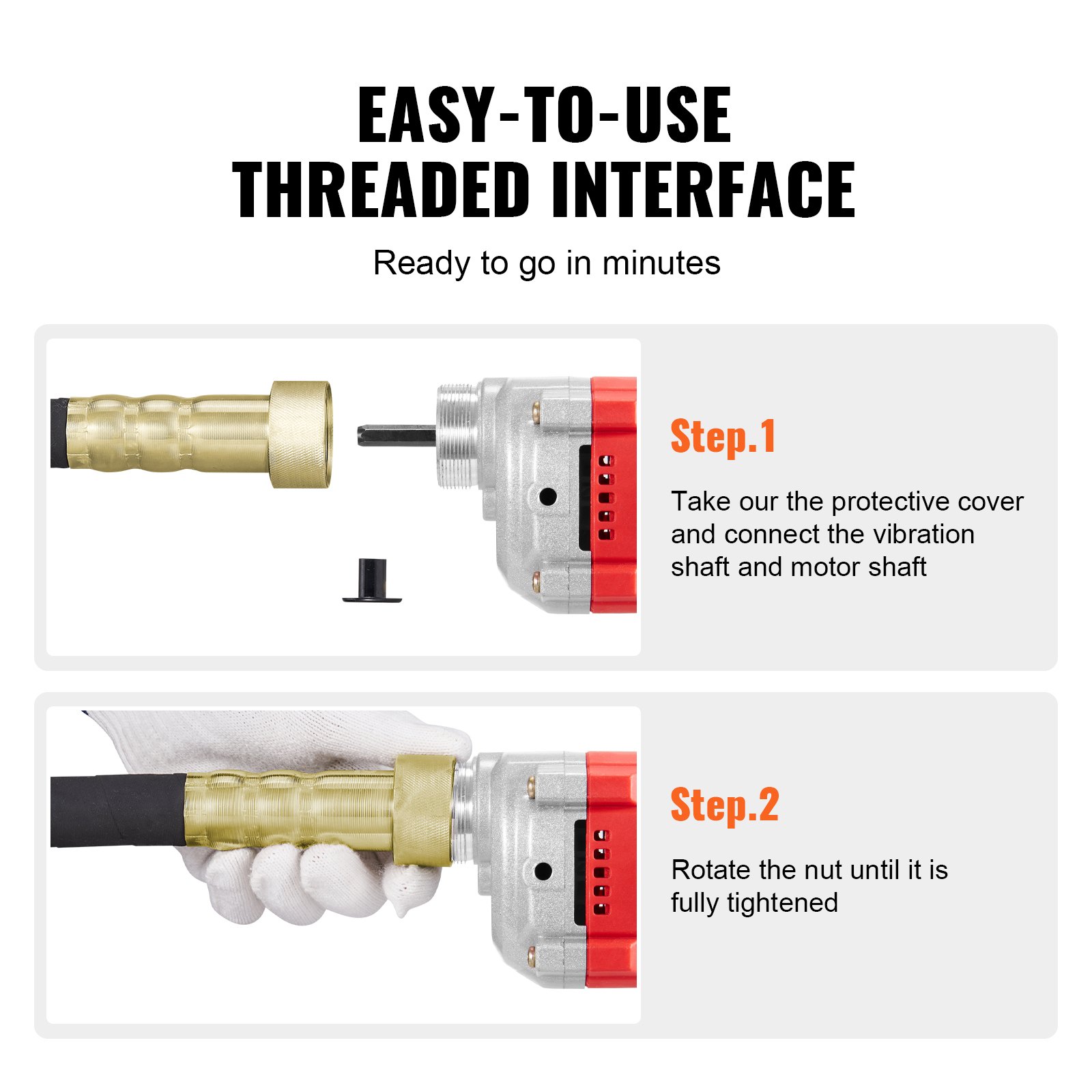 EASY-TO-USE
THREADED INTERFACE

Ready to go in minutes

Step.1

Take our the protective cover and connect the vibration shaft and motor shaft

Step.2

Rotate the nut until it is fully tightened