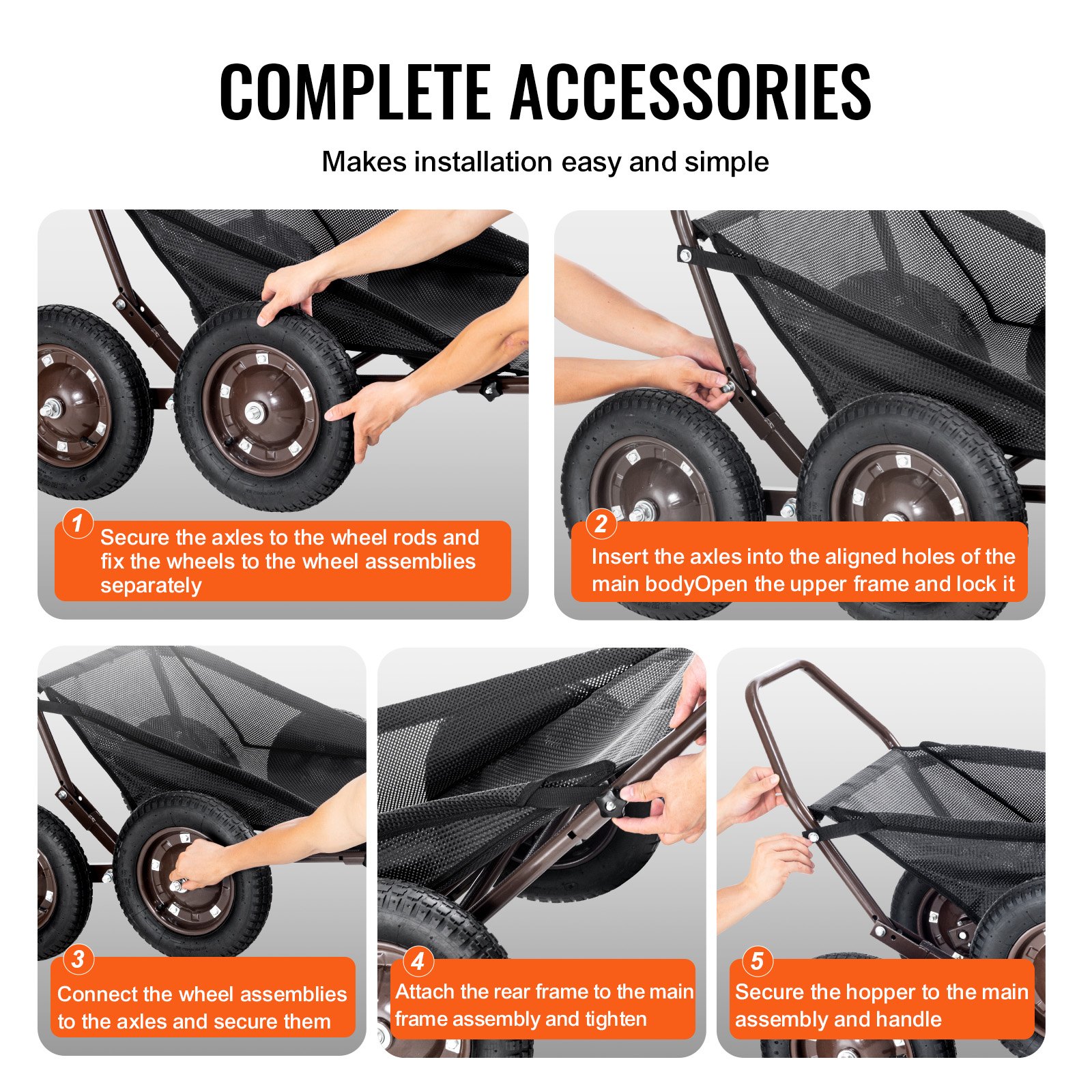 COMPLETE ACCESSORIES

Makes installation easy and simple

1
Secure the axles to the wheel rods and fix the wheels to the wheel assemblies separately

2
Insert the axles into the aligned holes of the main bodyOpen the upper frame and lock it

3
Connect the wheel assemblies to the axles and secure them

4
Attach the rear frame to the main frame assembly and tighten

5
Secure the hopper to the main assembly and handle