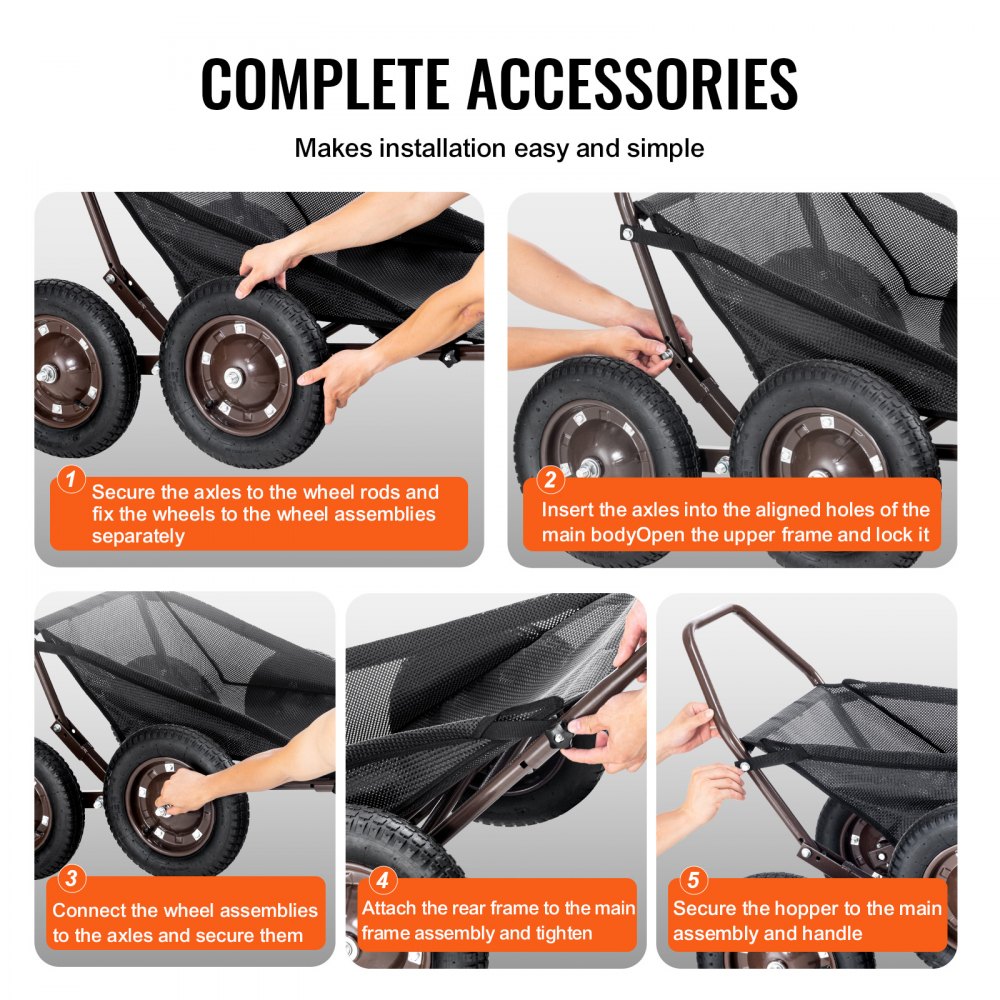 COMPLETE ACCESSORIES

Makes installation easy and simple

1
Secure the axles to the wheel rods and fix the wheels to the wheel assemblies separately

2
Insert the axles into the aligned holes of the main bodyOpen the upper frame and lock it

3
Connect the wheel assemblies to the axles and secure them

4
Attach the rear frame to the main frame assembly and tighten

5
Secure the hopper to the main assembly and handle