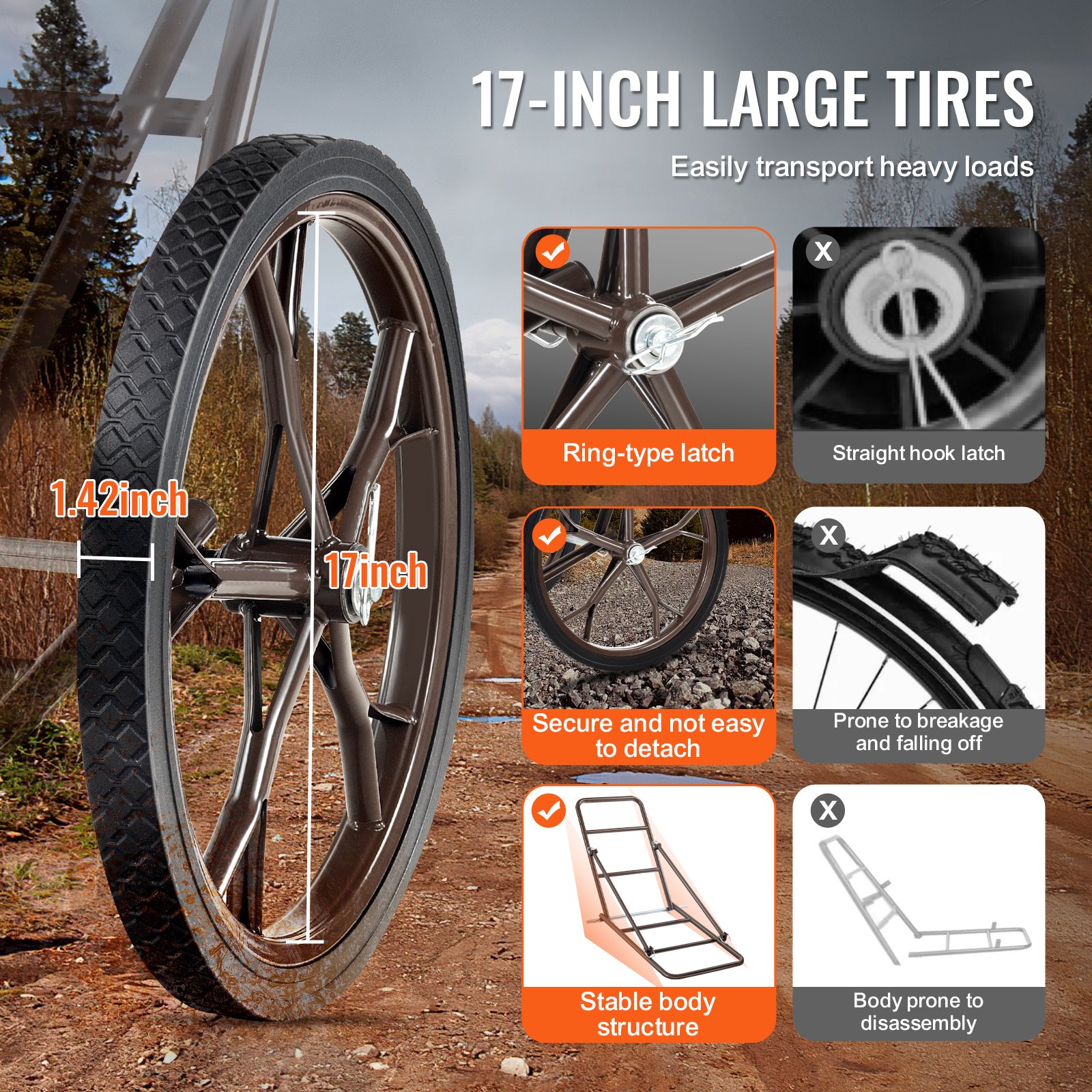 17-INCH LARGE TIRES

Easily transport heavy loads

1.42inch

17inch

Ring-type latch

X

Straight hook latch

Secure and not easy to detach

X

Prone to breakage and falling off

Stable body structure

X

Body prone to disassembly