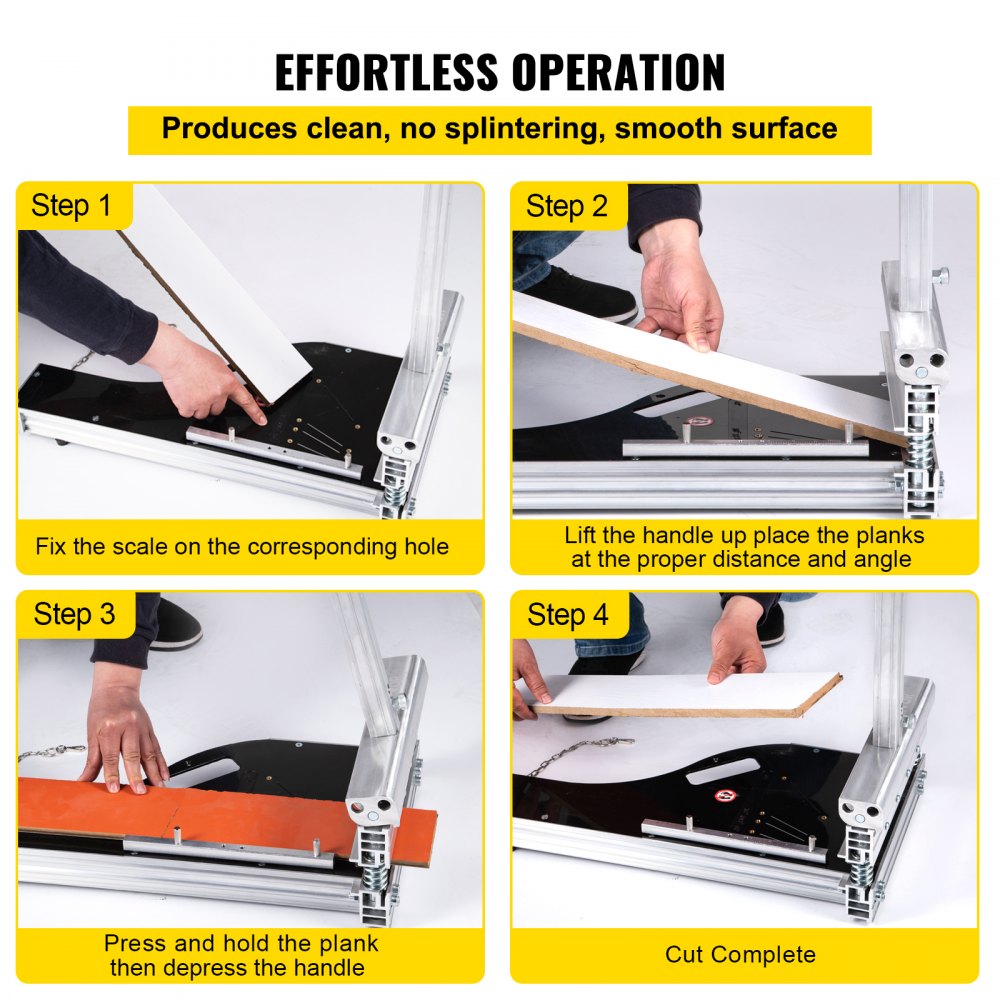 EFFORTLESS OPERATION

Produces clean, no splintering, smooth surface

Step 1

Fix the scale on the corresponding hole

Step 2

Lift the handle up place the planks at the proper distance and angle

Step 3

Press and hold the plank then depress the handle

Step 4

Cut Complete