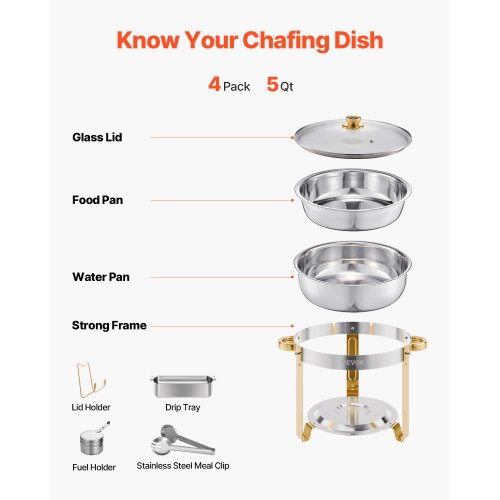 Know Your Chafing Dish

4 Pack 5 Qt

Glass Lid

Food Pan

Water Pan

Strong Frame

VEVOR

Lid Holder

Drip Tray

Fuel Holder

Stainless Steel Meal Clip