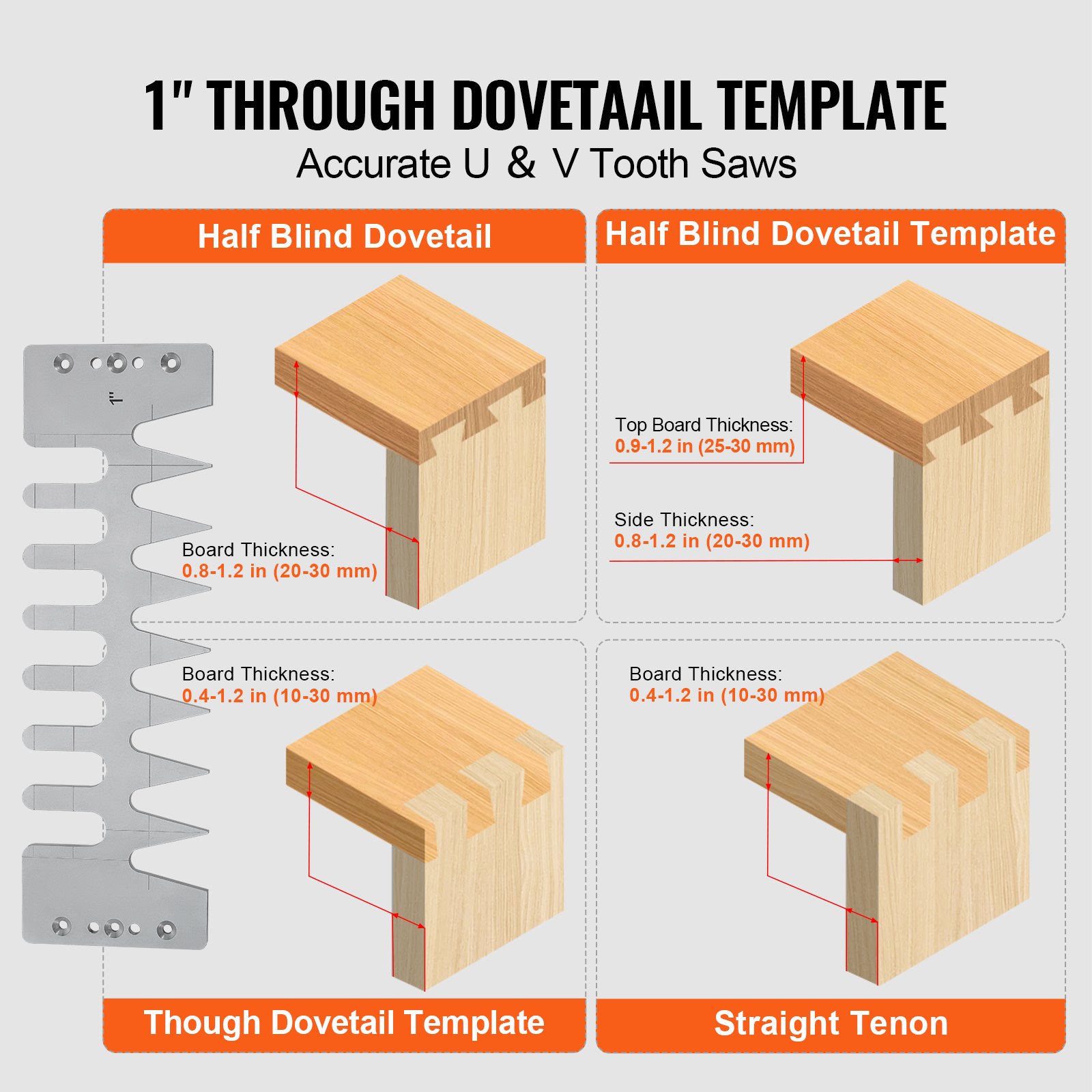 1" THROUGH DOVETAAIL TEMPLATE
Accurate U & V Tooth Saws

Half Blind Dovetail

1"

Board Thickness:
0.8-1.2 in (20-30 mm)

Half Blind Dovetail Template

Top Board Thickness:
0.9-1.2 in (25-30 mm)

Side Thickness:
0.8-1.2 in (20-30 mm)

Board Thickness:
0.4-1.2 in (10-30 mm)

Though Dovetail Template

Board Thickness:
0.4-1.2 in (10-30 mm)

Straight Tenon