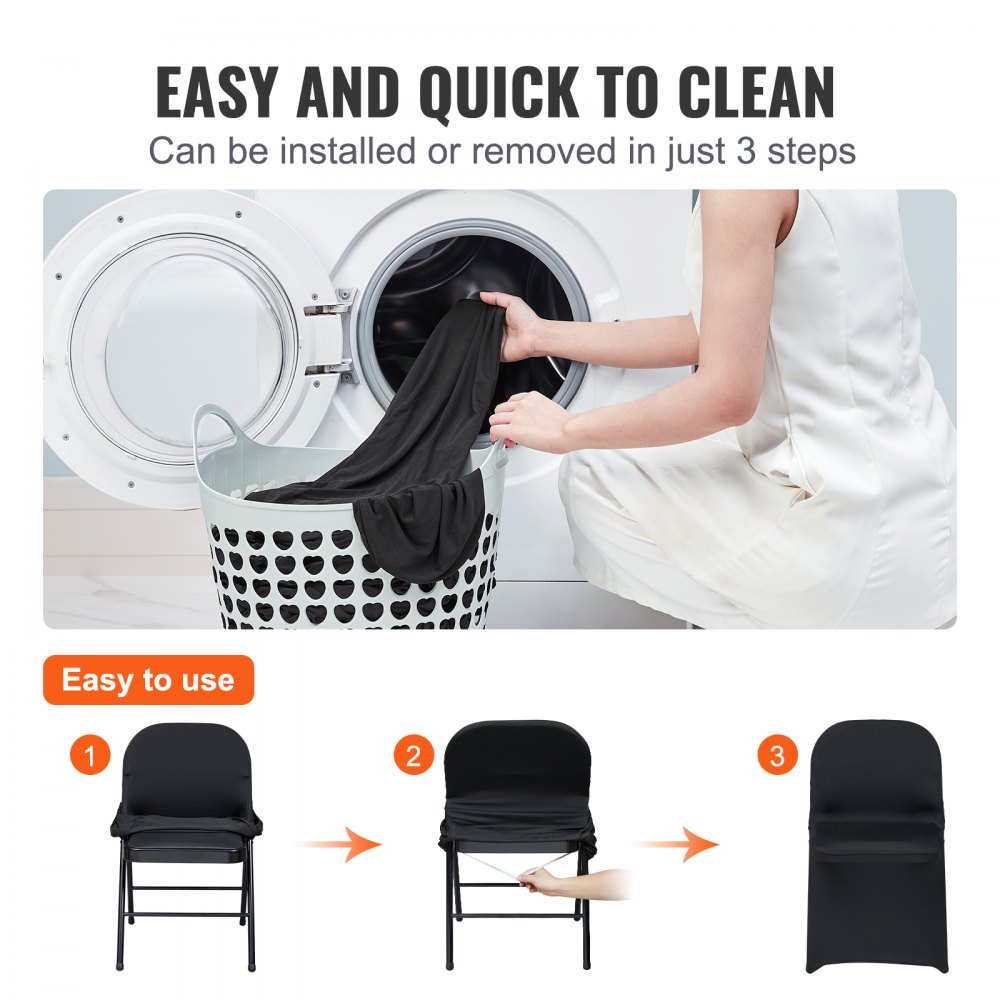 EASY AND QUICK TO CLEAN
Can be installed or removed in just 3 steps

Easy to use

1

2

3