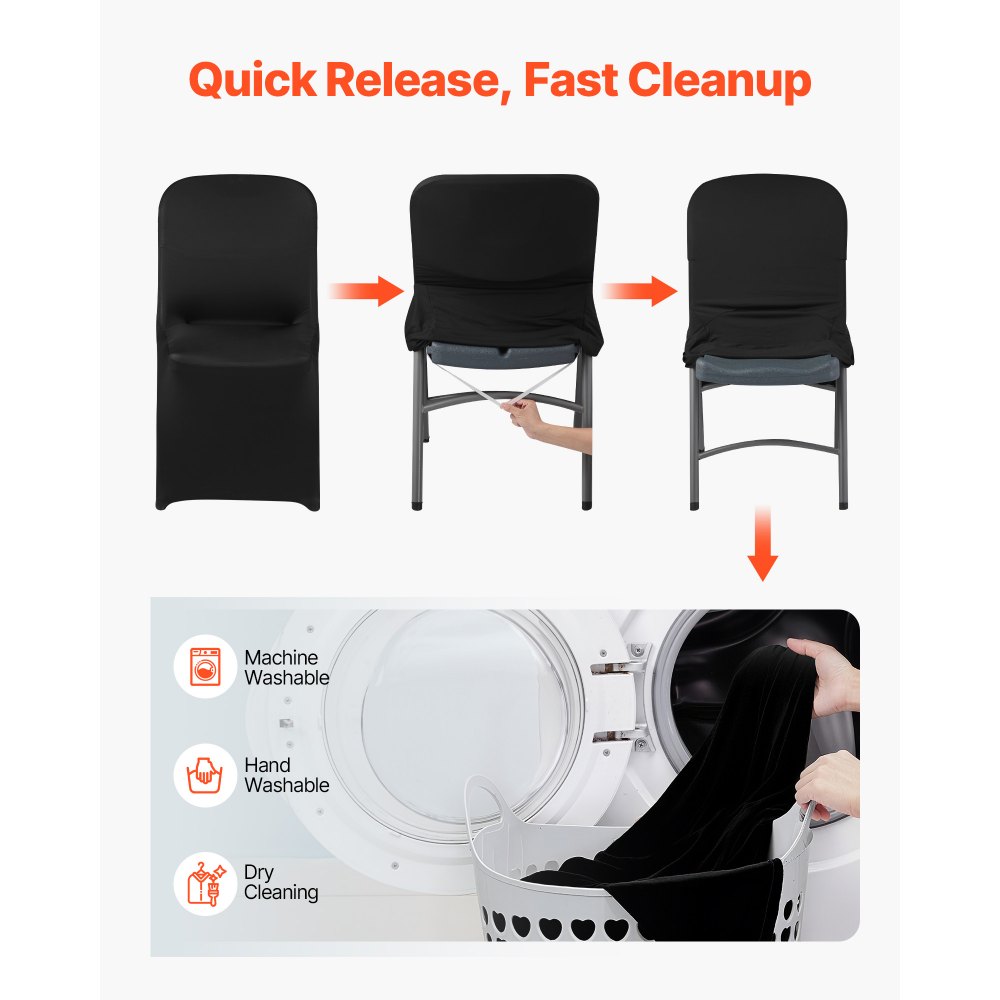 Quick Release, Fast Cleanup

Machine Washable

Hand Washable

Dry Cleaning