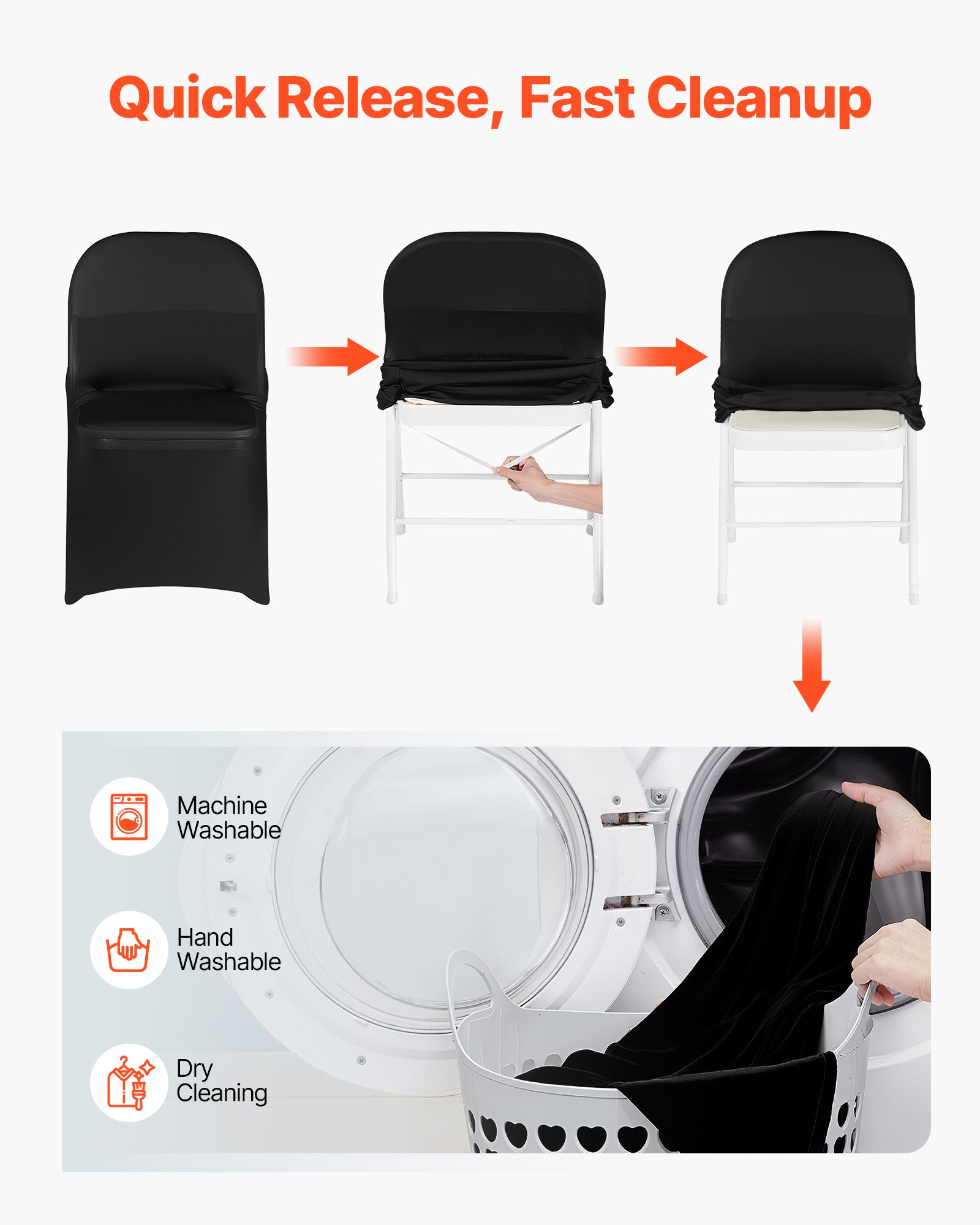 Quick Release, Fast Cleanup

Machine Washable

Hand Washable

Dry Cleaning