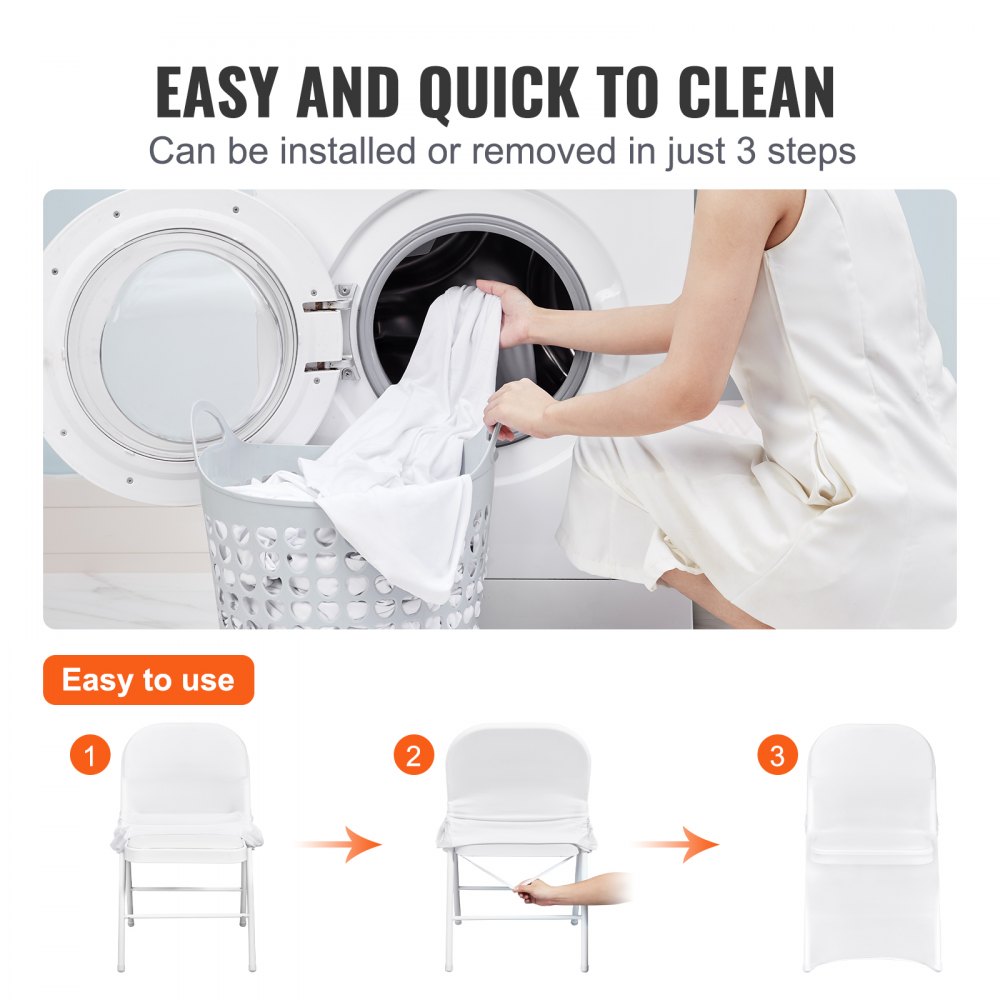 EASY AND QUICK TO CLEAN
Can be installed or removed in just 3 steps

Easy to use

1

2

3