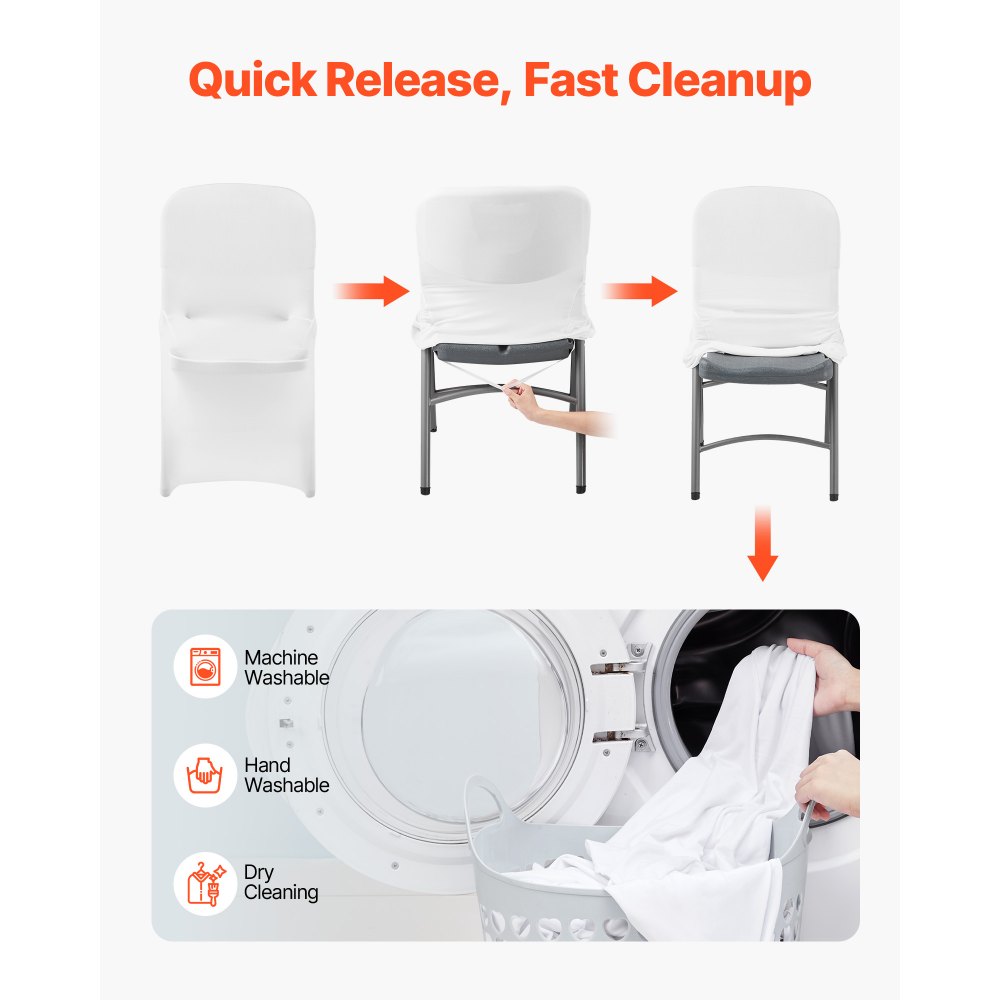 Quick Release, Fast Cleanup

Machine Washable

Hand Washable

Dry Cleaning