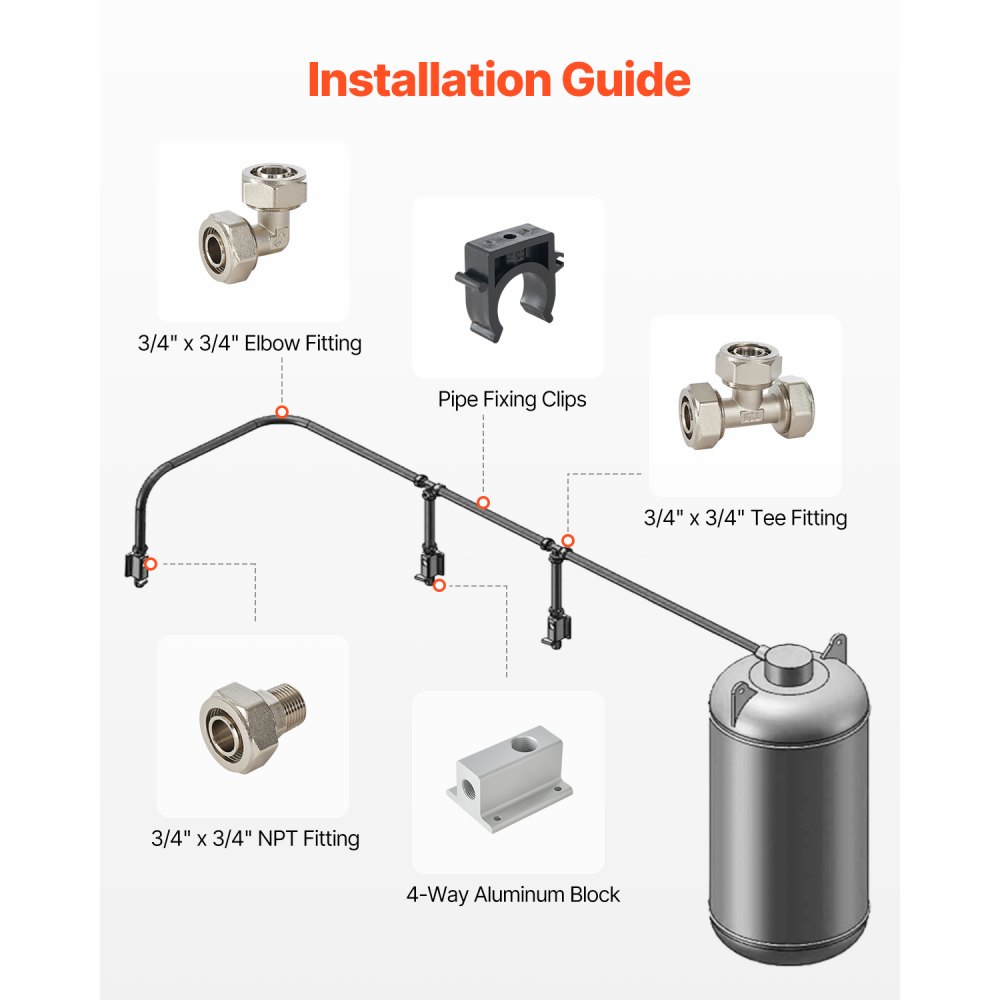 Installation Guide

3/4" x 3/4" Elbow Fitting

Pipe Fixing Clips

3/4" x 3/4" Tee Fitting

3/4" x 3/4" NPT Fitting

4-Way Aluminum Block