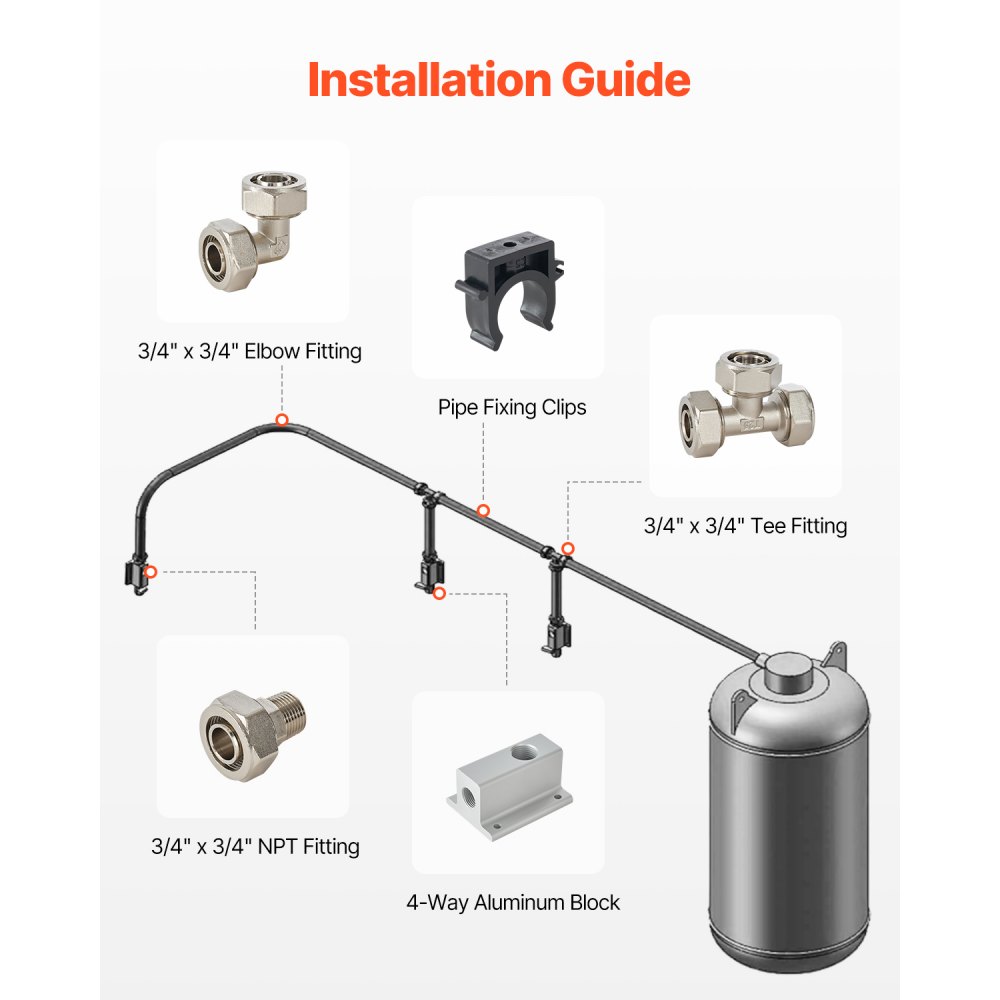 Installation Guide

3/4" x 3/4" Elbow Fitting

Pipe Fixing Clips

3/4" x 3/4" Tee Fitting

3/4" x 3/4" NPT Fitting

4-Way Aluminum Block