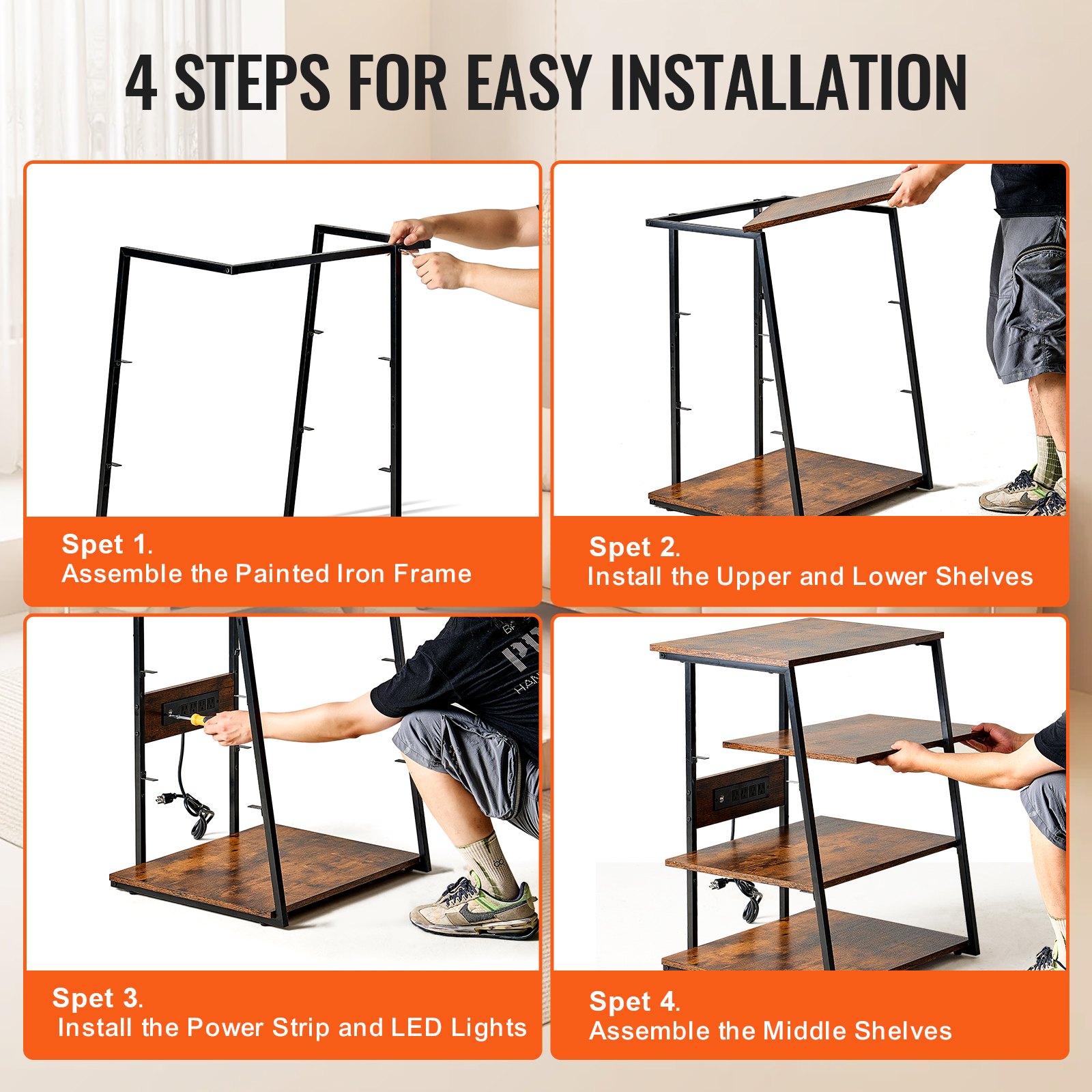 4 STEPS FOR EASY INSTALLATION

Spet 1.
Assemble the Painted Iron Frame

Spet 2.
Install the Upper and Lower Shelves

Spet 3.
Install the Power Strip and LED Lights

Spet 4.
Assemble the Middle Shelves