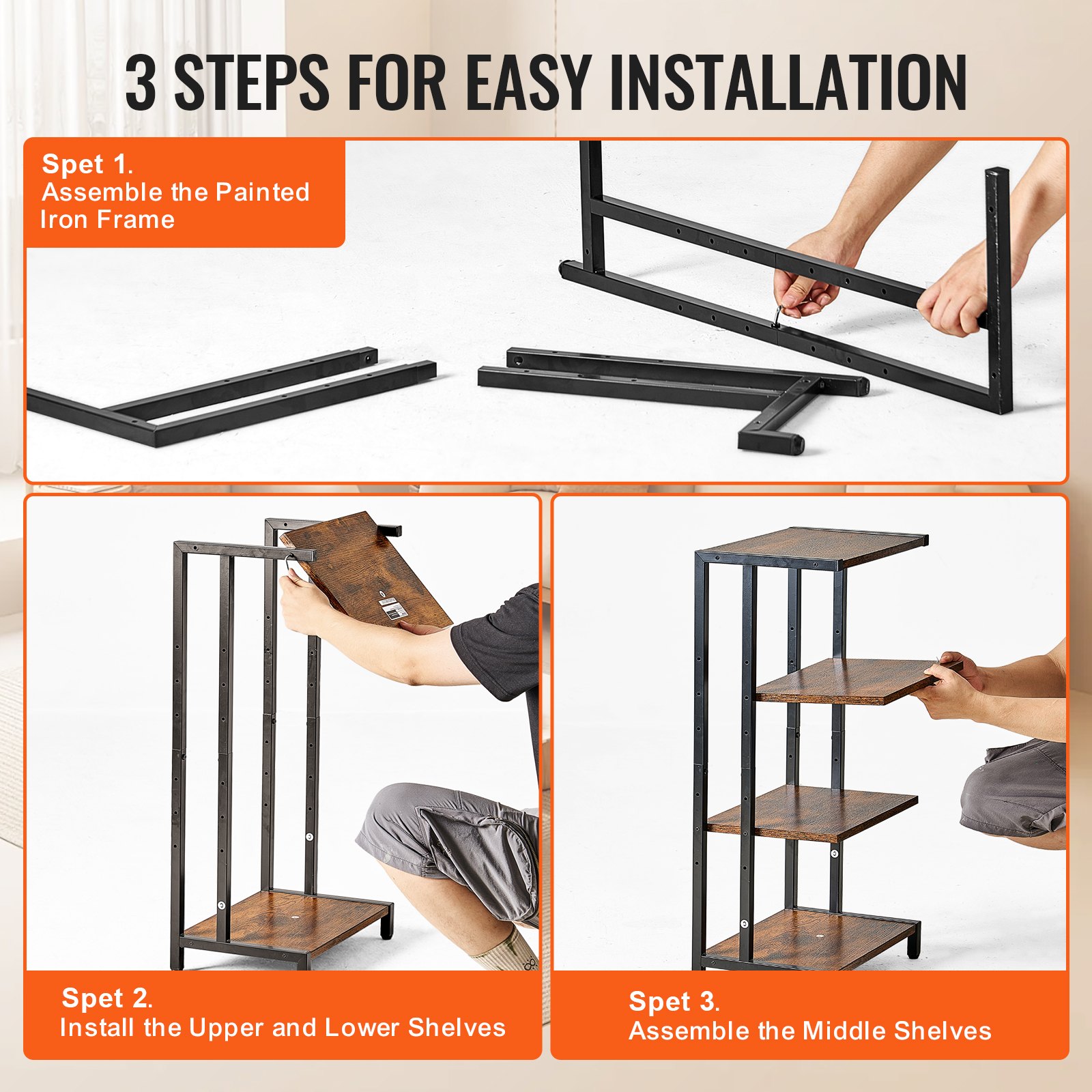 3 STEPS FOR EASY INSTALLATION

Spet 1.
Assemble the Painted Iron Frame

Spet 2.
Install the Upper and Lower Shelves

Spet 3.
Assemble the Middle Shelves