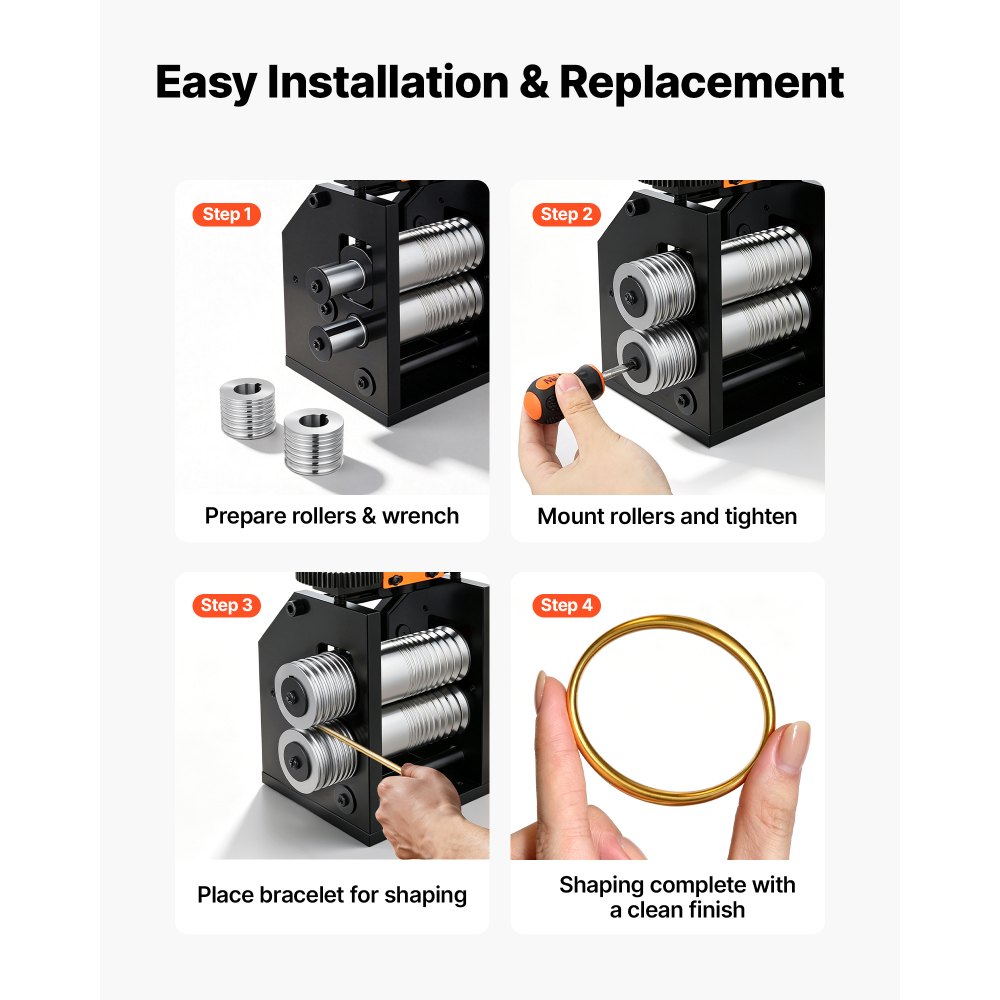 Easy Installation & Replacement

Step 1

Prepare rollers & wrench

Step 2

Mount rollers and tighten

Step 3

Place bracelet for shaping

Step 4

Shaping complete with a clean finish