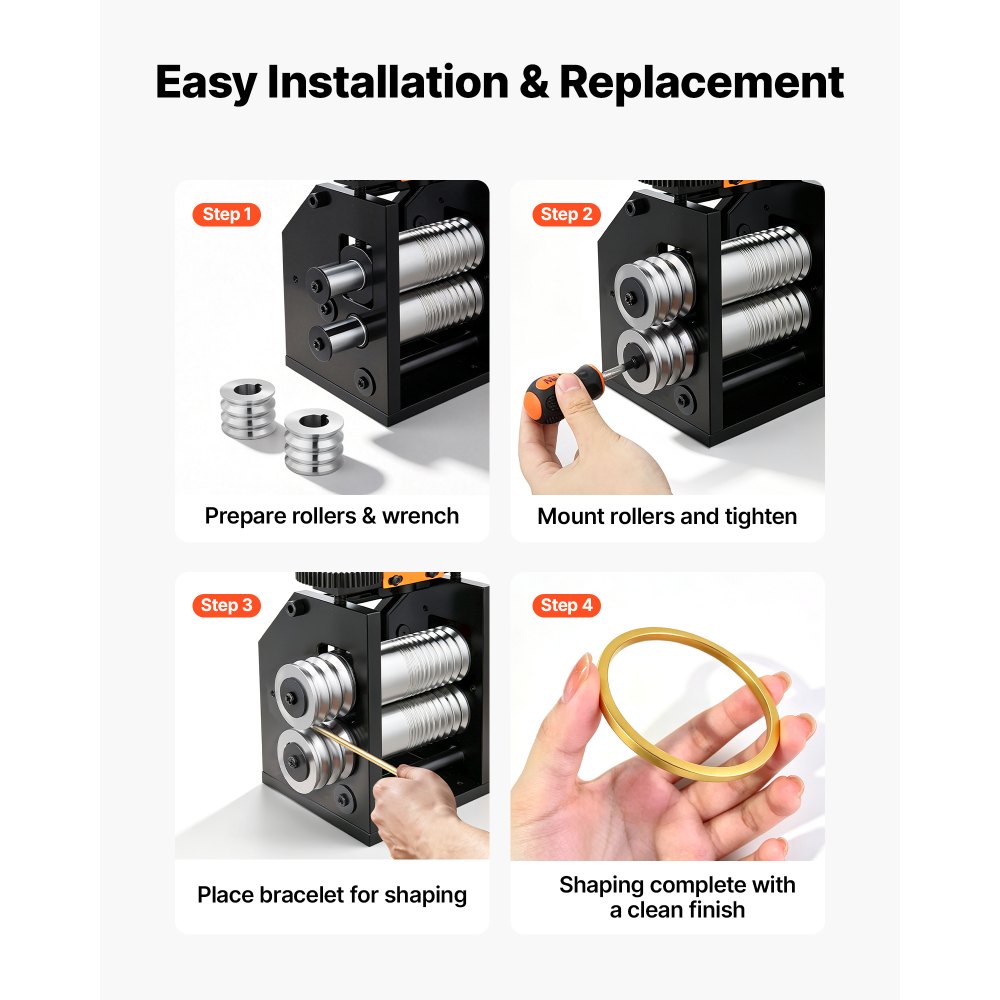 Easy Installation & Replacement

Step 1

Prepare rollers & wrench

Step 2

Mount rollers and tighten

Step 3

Place bracelet for shaping

Step 4

Shaping complete with a clean finish