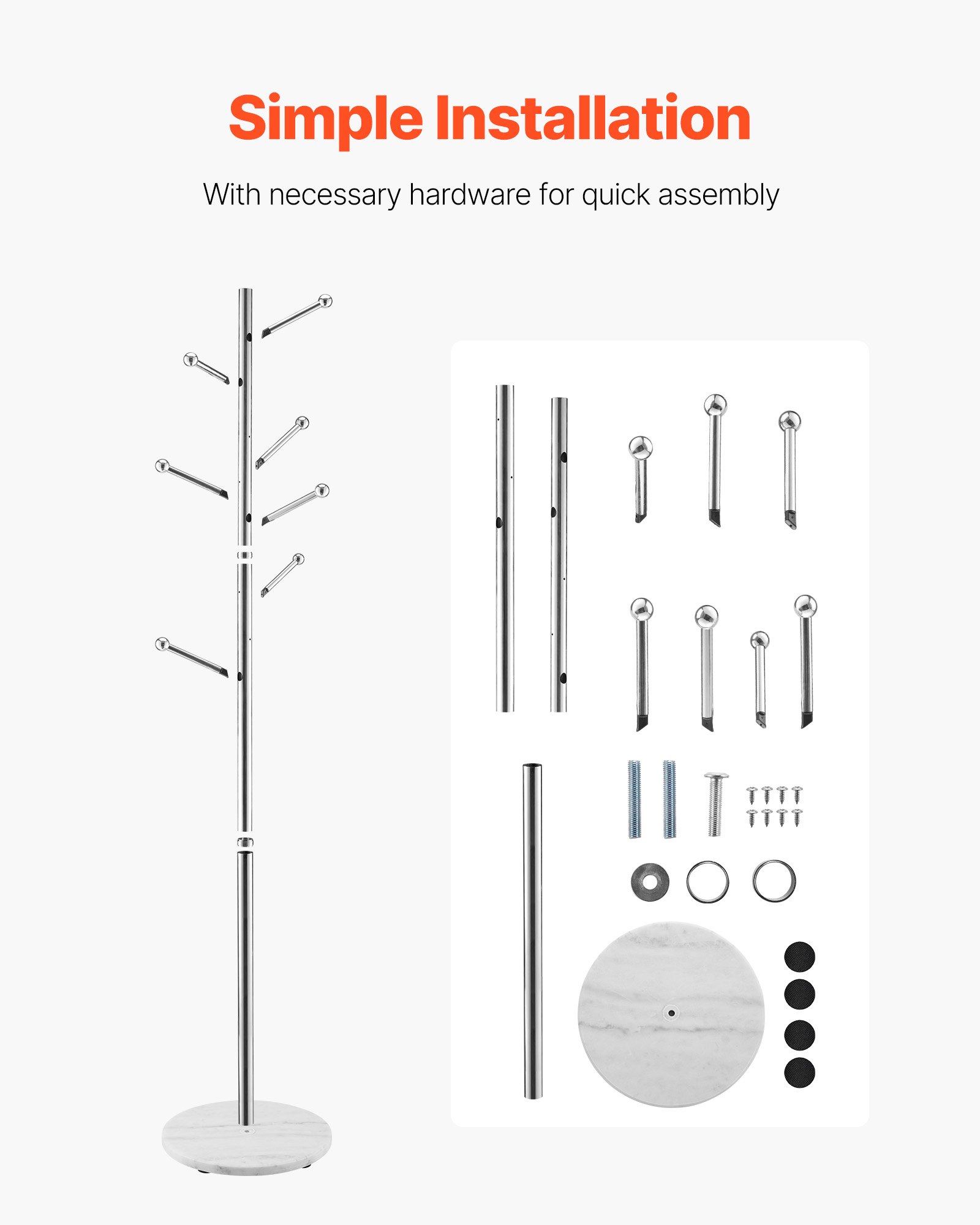 Simple Installation

With necessary hardware for quick assembly