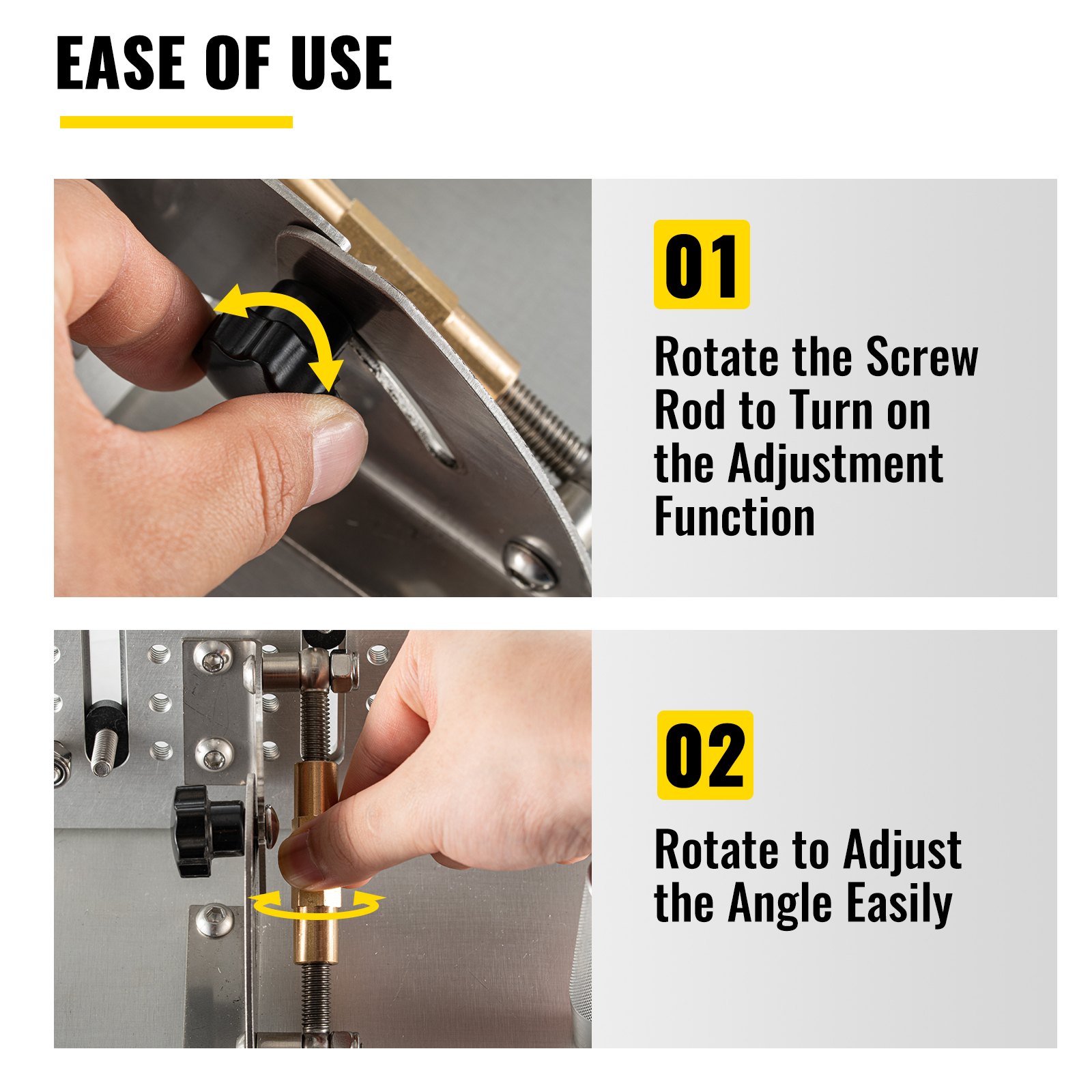 EASE OF USE

01

Rotate the Screw Rod to Turn on the Adjustment Function

02

Rotate to Adjust the Angle Easily