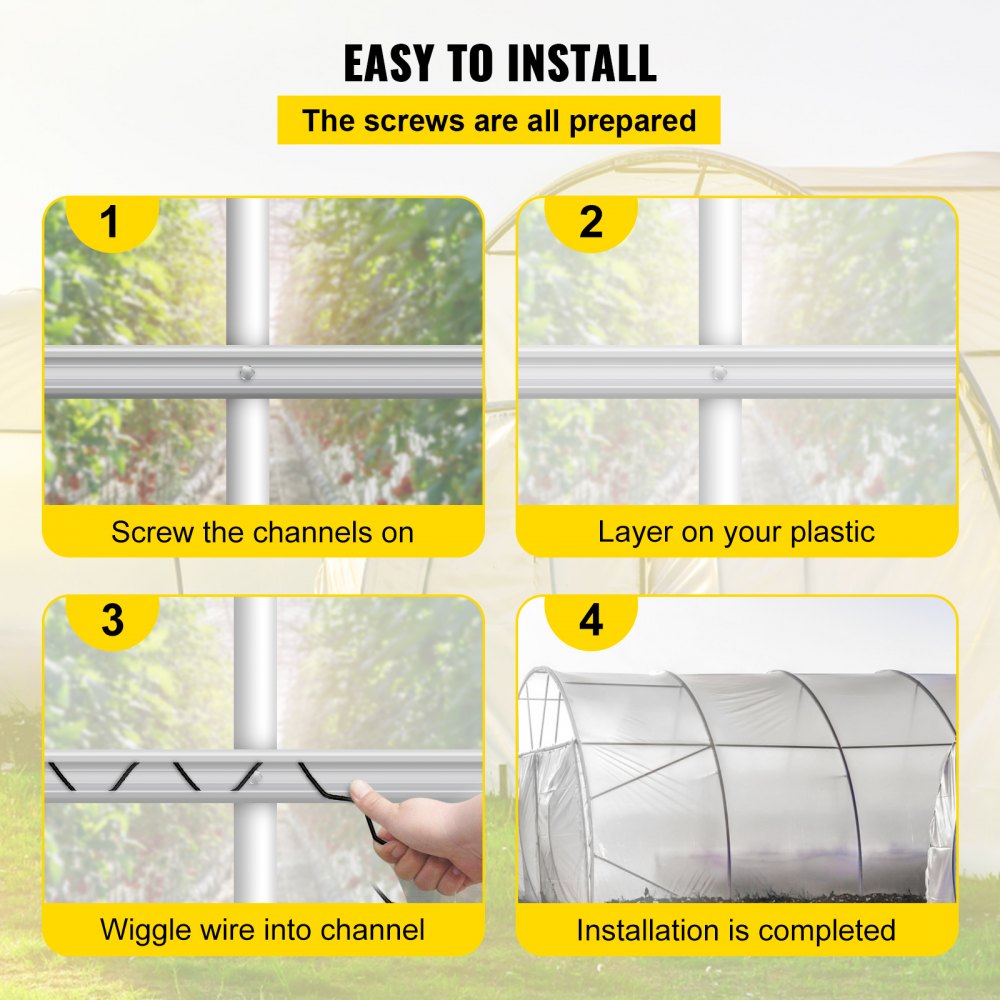 EASY TO INSTALL

The screws are all prepared

1

Screw the channels on

2

Layer on your plastic

3

Wiggle wire into channel

4

Installation is completed