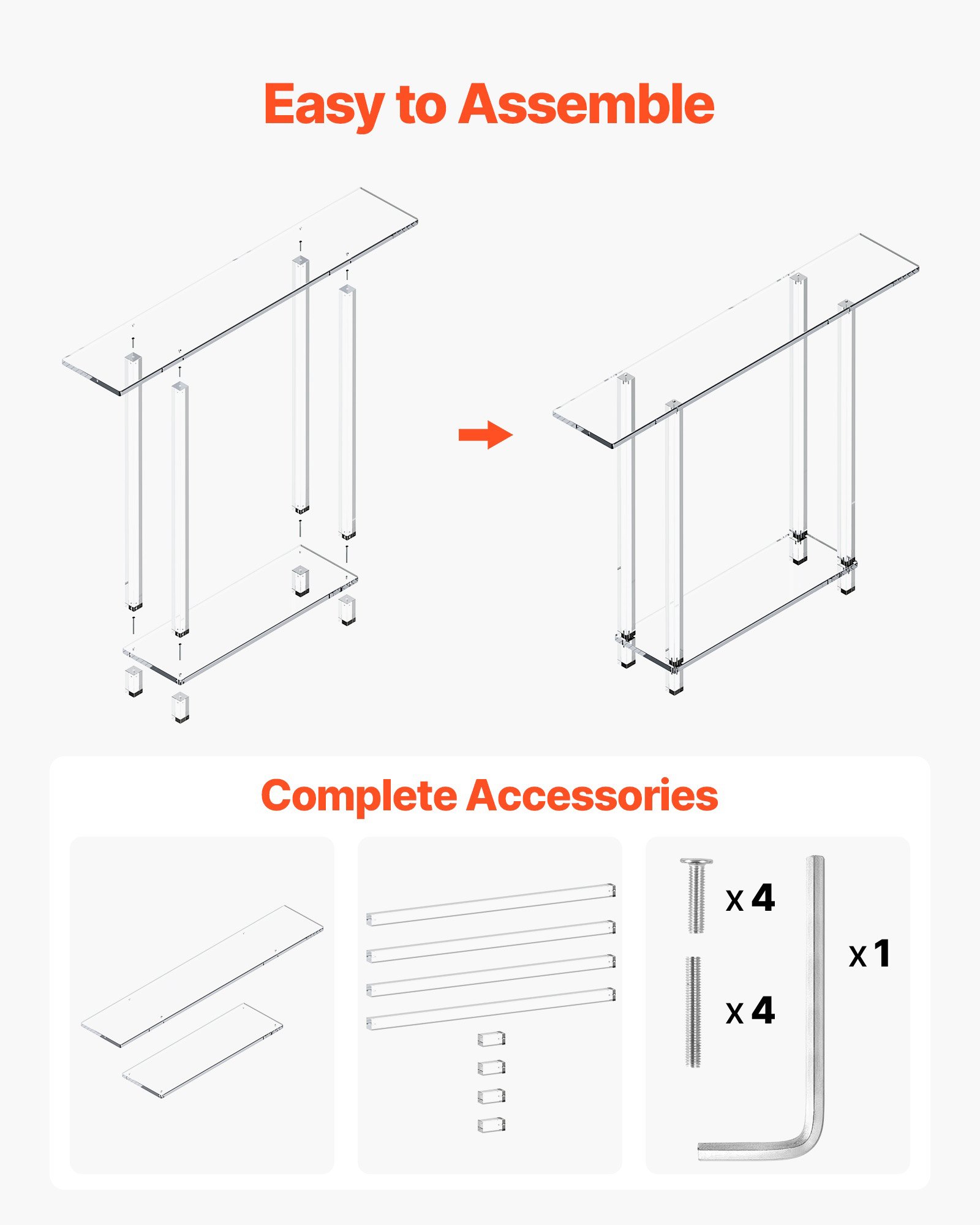 Easy to Assemble

Complete Accessories

x 4

x 4

x 1