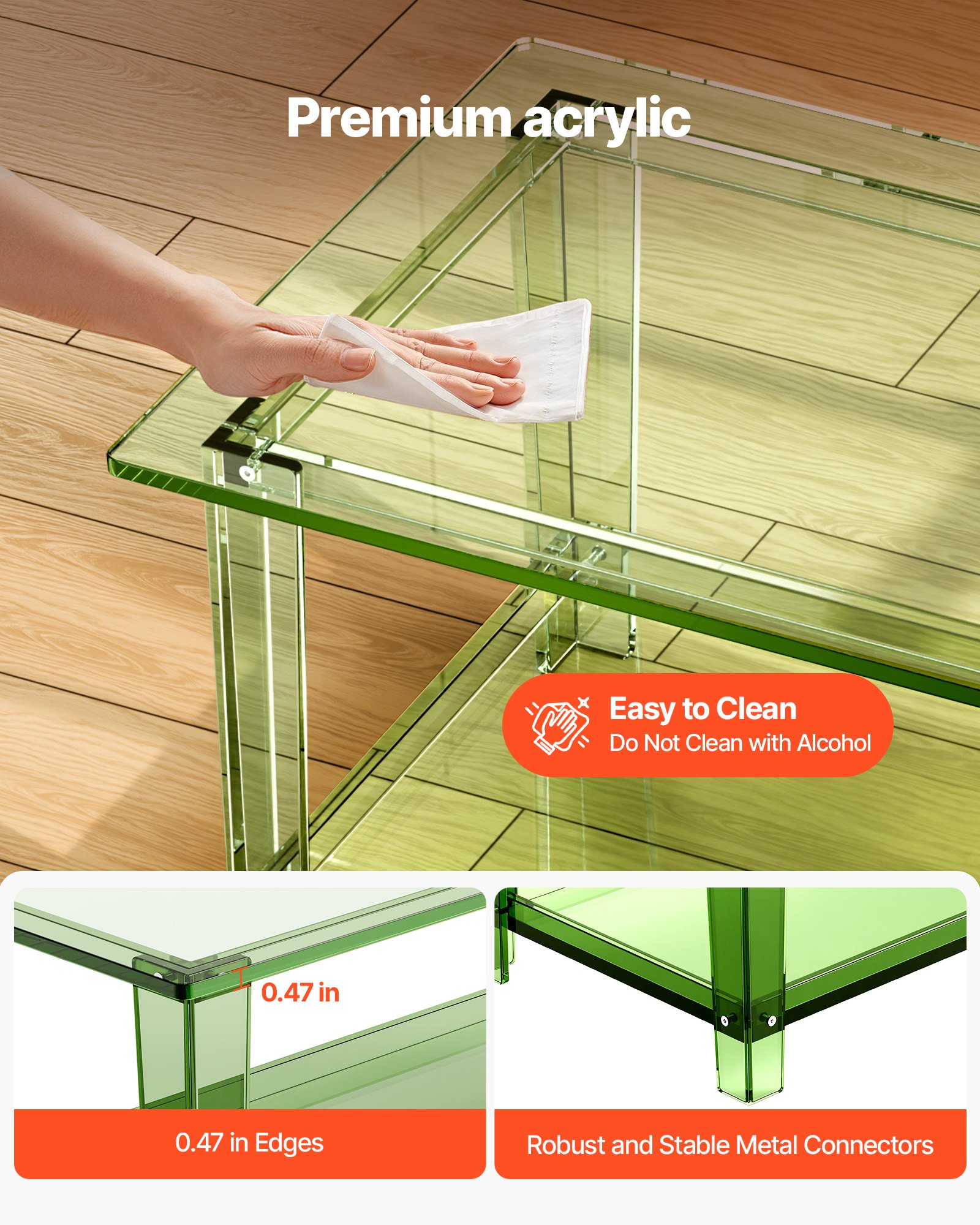 Premium acrylic

Easy to Clean
Do Not Clean with Alcohol

0.47 in

0.47 in Edges

Robust and Stable Metal Connectors