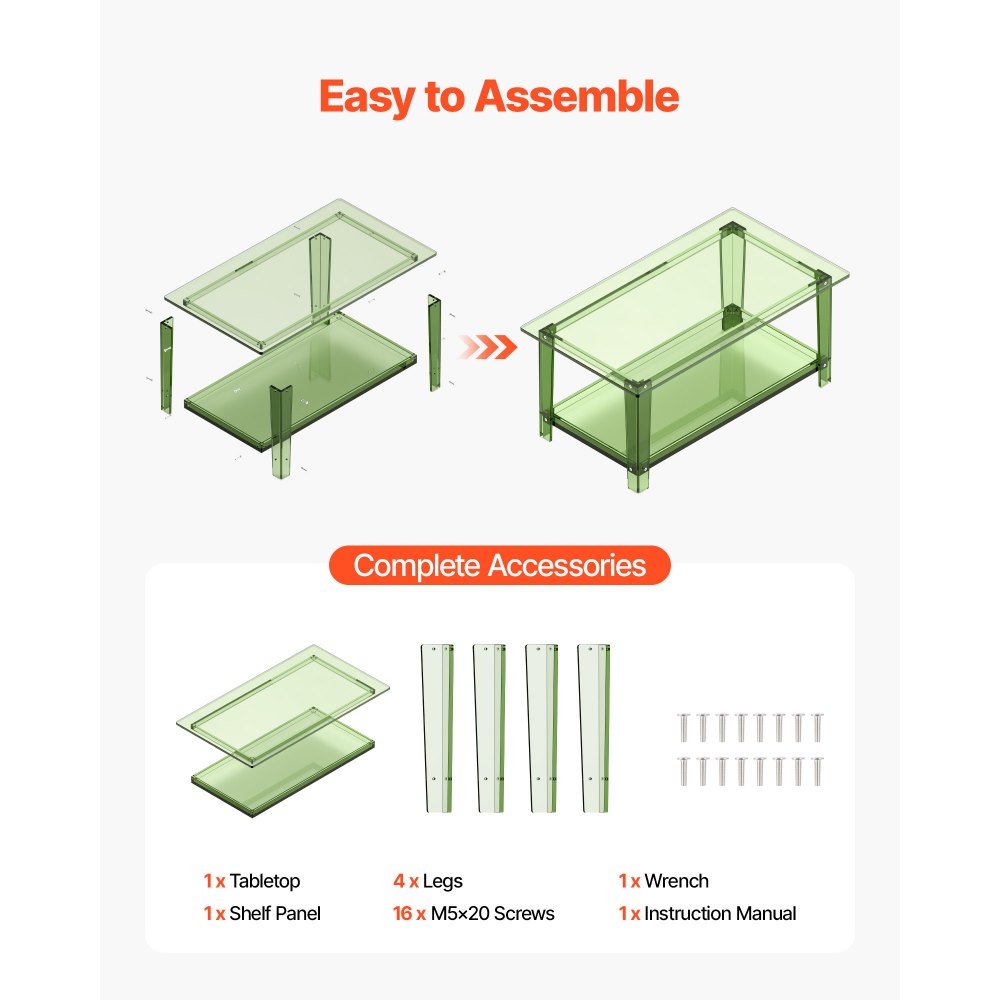 Easy to Assemble

Complete Accessories

1 x Tabletop
1 x Shelf Panel

4 x Legs
16 x M5×20 Screws

1 x Wrench
1 x Instruction Manual