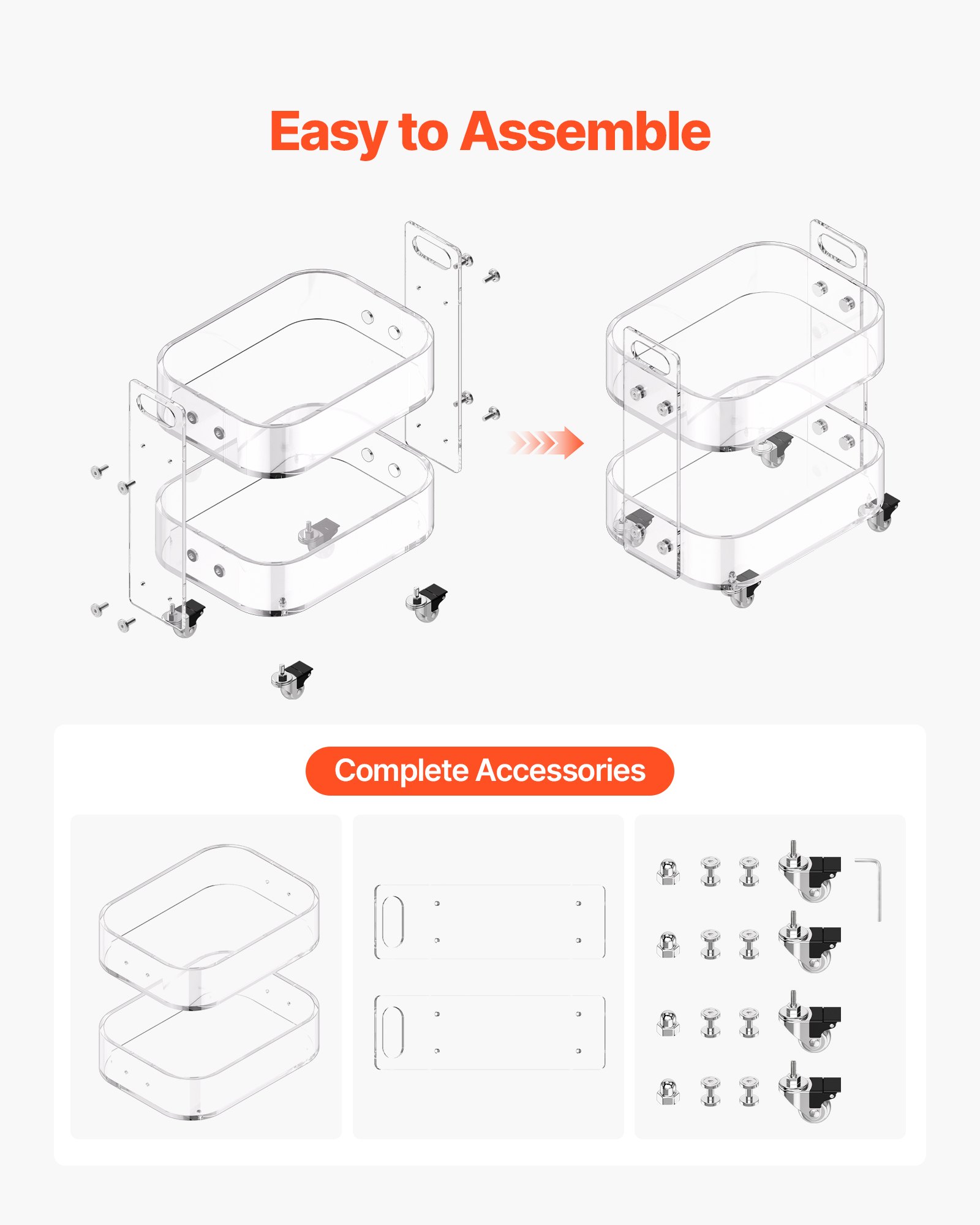 Easy to Assemble

Complete Accessories