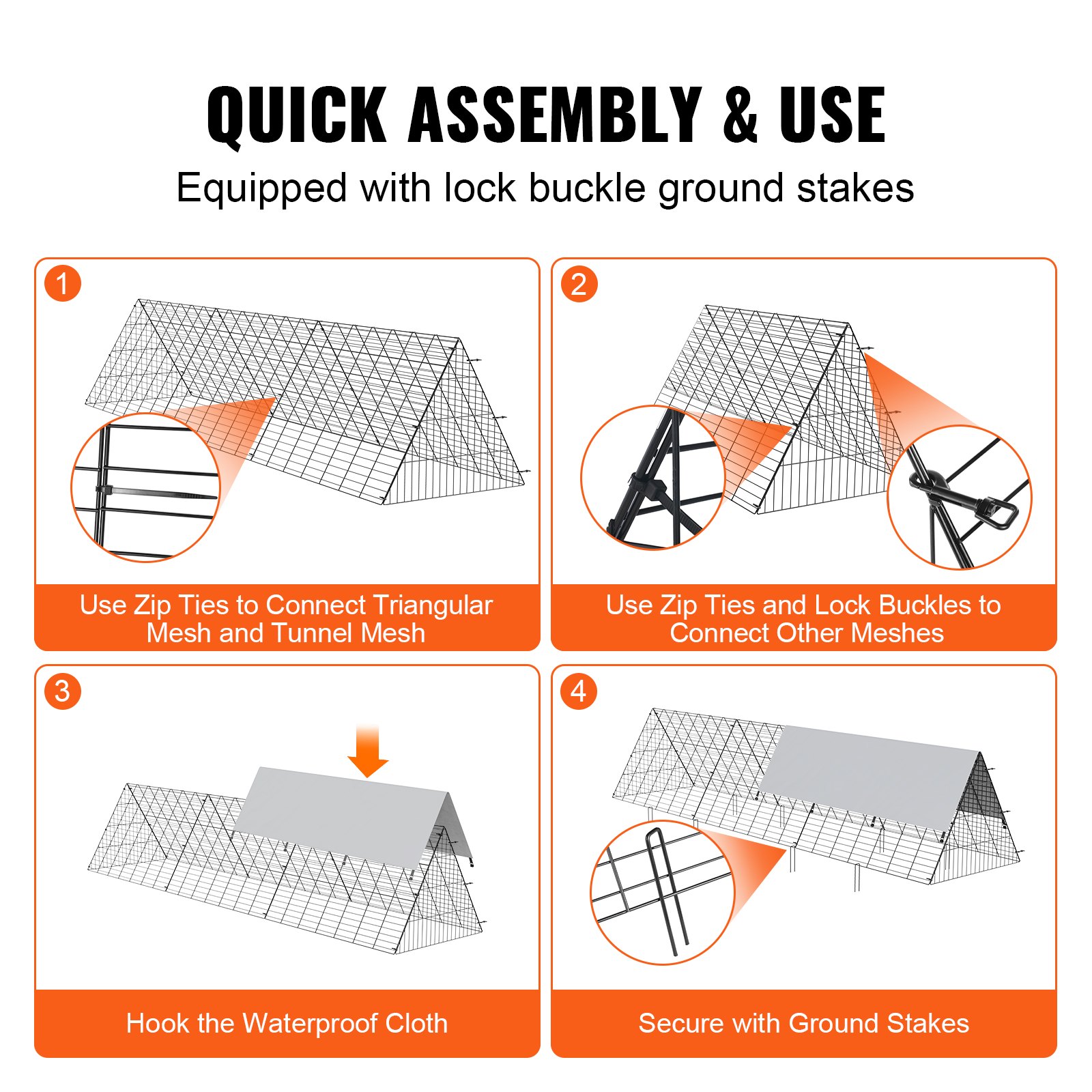 QUICK ASSEMBLY & USE

Equipped with lock buckle ground stakes

1

Use Zip Ties to Connect Triangular Mesh and Tunnel Mesh

2

Use Zip Ties and Lock Buckles to Connect Other Meshes

3

Hook the Waterproof Cloth

4

Secure with Ground Stakes