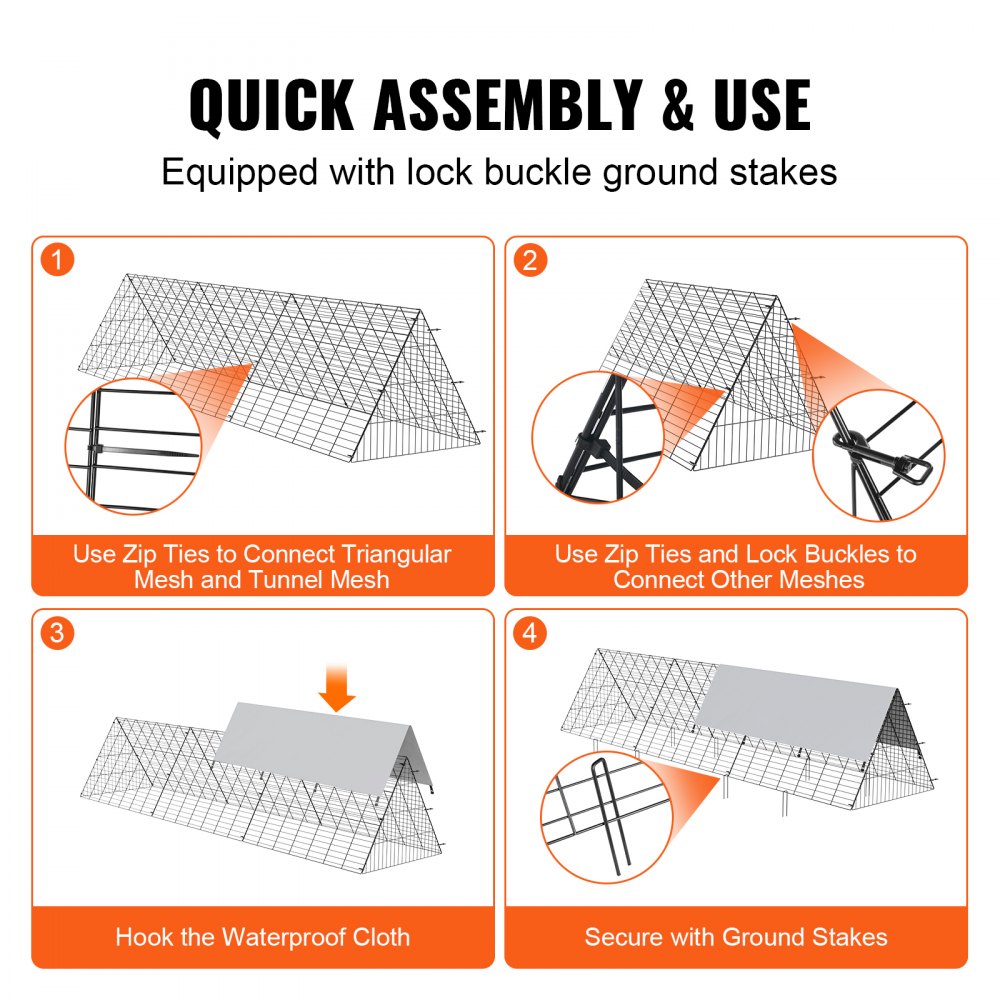 QUICK ASSEMBLY & USE

Equipped with lock buckle ground stakes

1

Use Zip Ties to Connect Triangular Mesh and Tunnel Mesh

2

Use Zip Ties and Lock Buckles to Connect Other Meshes

3

Hook the Waterproof Cloth

4

Secure with Ground Stakes