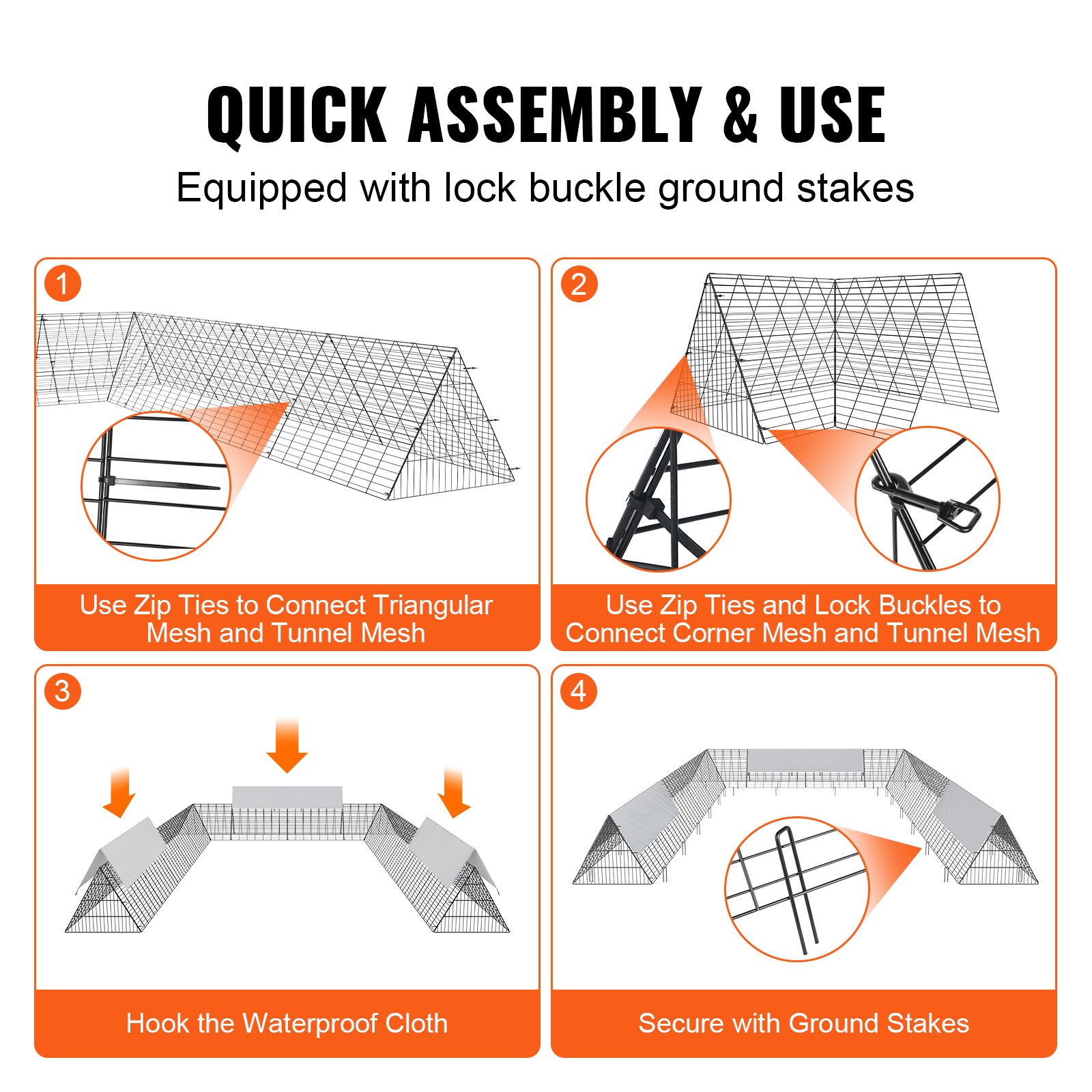 QUICK ASSEMBLY & USE

Equipped with lock buckle ground stakes

1

Use Zip Ties to Connect Triangular Mesh and Tunnel Mesh

2

Use Zip Ties and Lock Buckles to Connect Corner Mesh and Tunnel Mesh

3

Hook the Waterproof Cloth

4

Secure with Ground Stakes