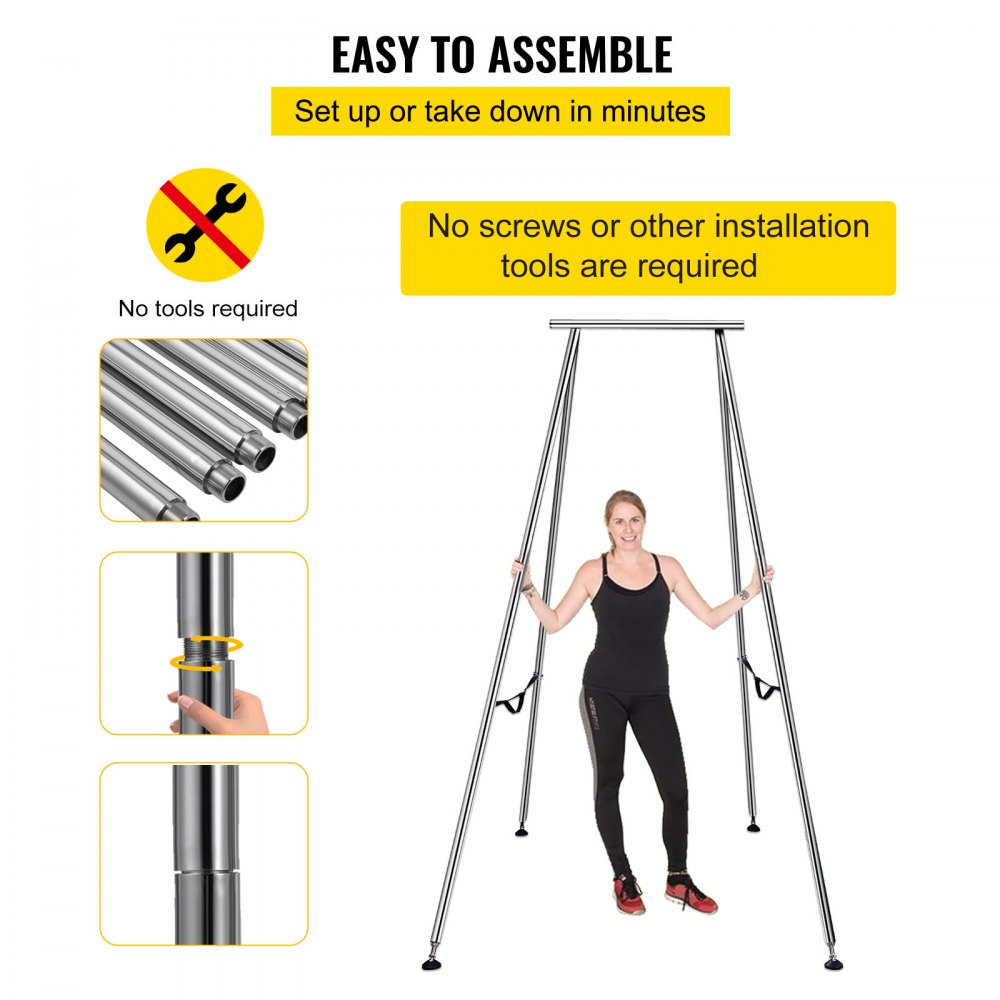 EASY TO ASSEMBLE

Set up or take down in minutes

No tools required

No screws or other installation tools are required