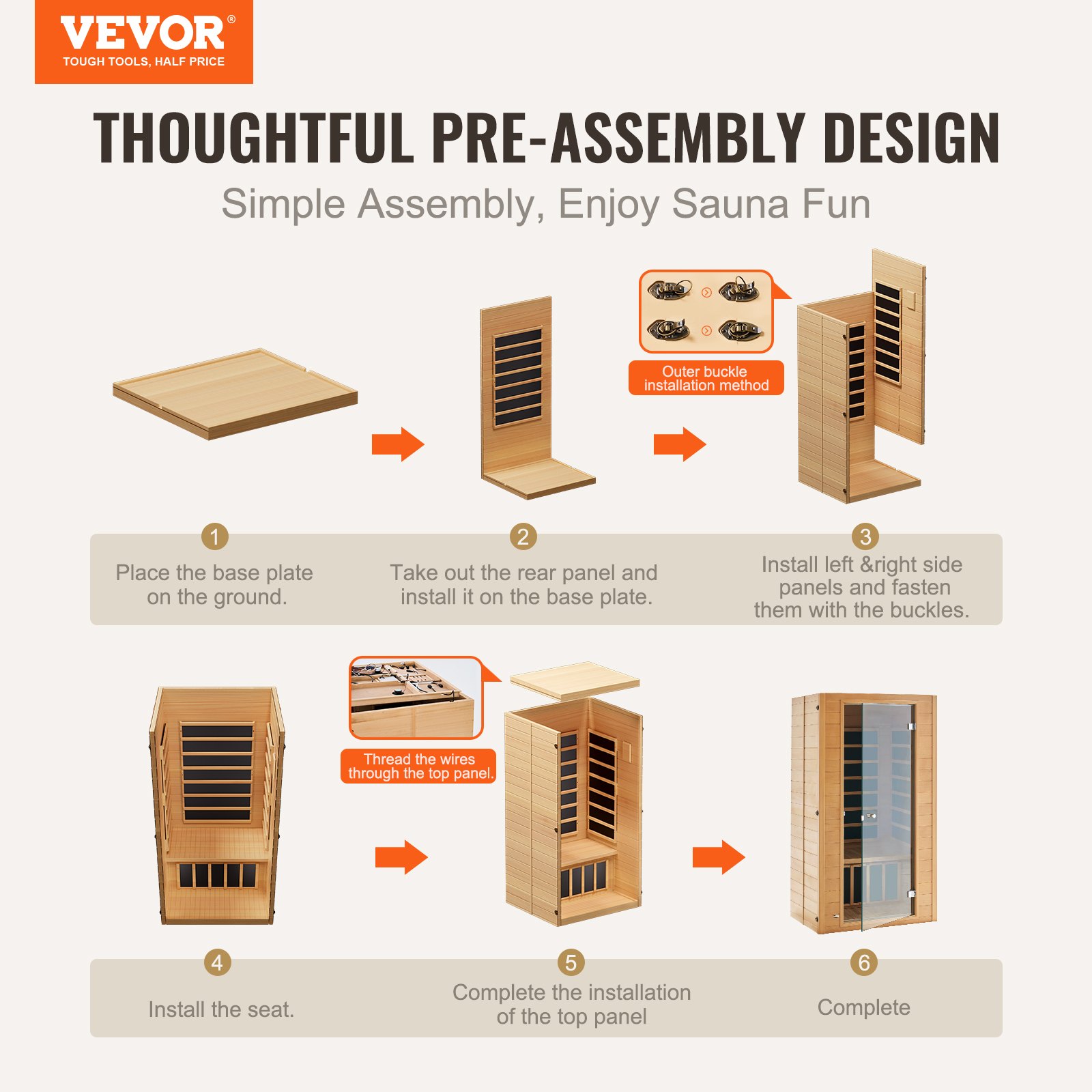 VEVOR®
TOUGH TOOLS, HALF PRICE

THOUGHTFUL PRE-ASSEMBLY DESIGN

Simple Assembly, Enjoy Sauna Fun

Outer buckle installation method

1
Place the base plate on the ground.

2
Take out the rear panel and install it on the base plate.

3
Install left &right side panels and fasten them with the buckles.

Thread the wires through the top panel.

4
Install the seat.

5
Complete the installation of the top panel

6
Complete