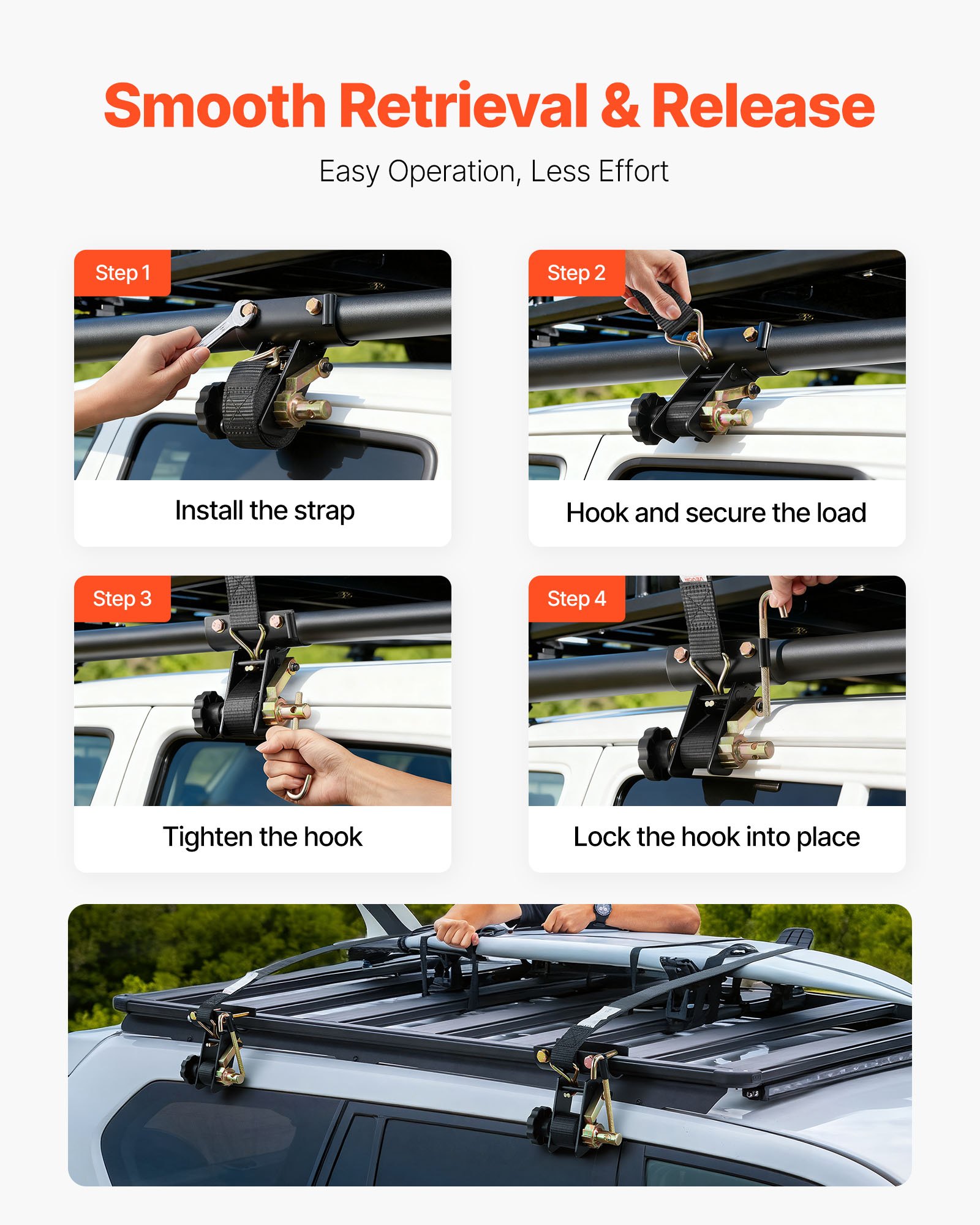 Smooth Retrieval & Release

Easy Operation, Less Effort

Step 1

Install the strap

Step 2

Hook and secure the load

Step 3

Tighten the hook

Step 4

Lock the hook into place