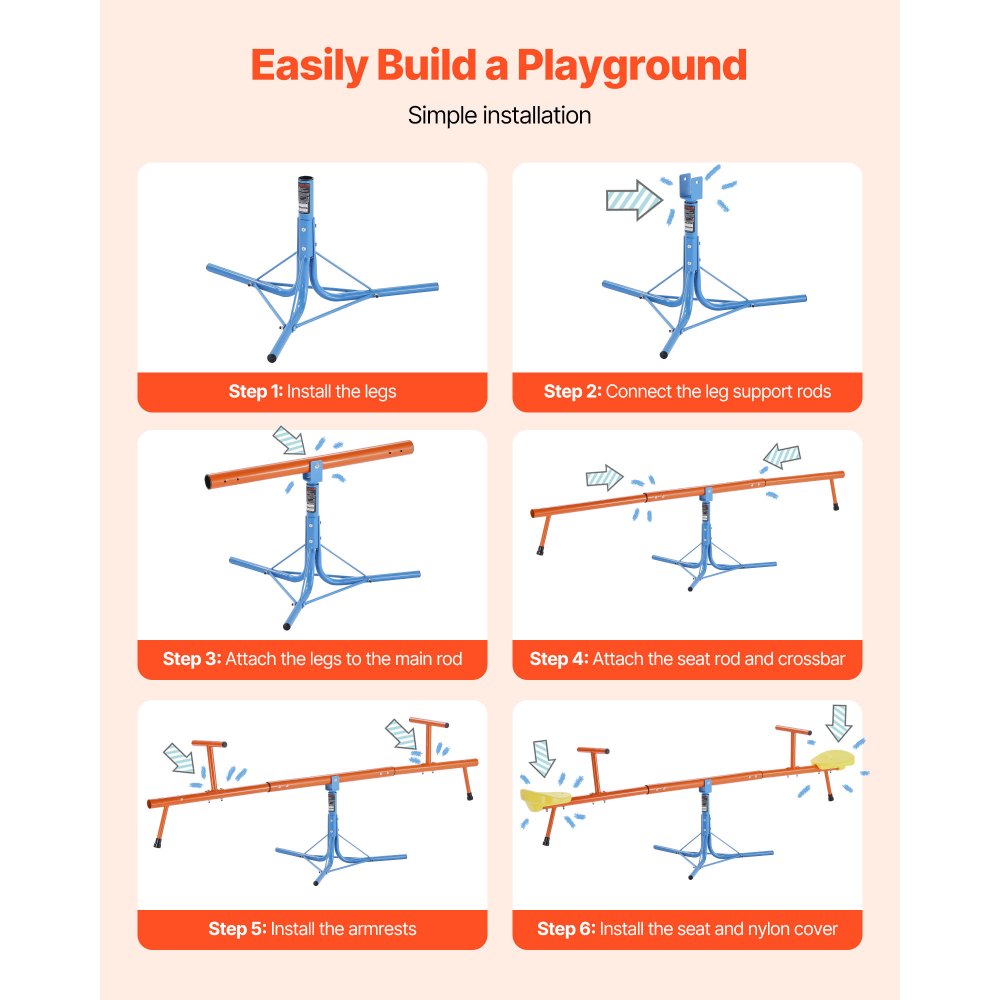 Easily Build a Playground

Simple installation

Step 1: Install the legs

Step 2: Connect the leg support rods

Step 3: Attach the legs to the main rod

Step 4: Attach the seat rod and crossbar

Step 5: Install the armrests

Step 6: Install the seat and nylon cover