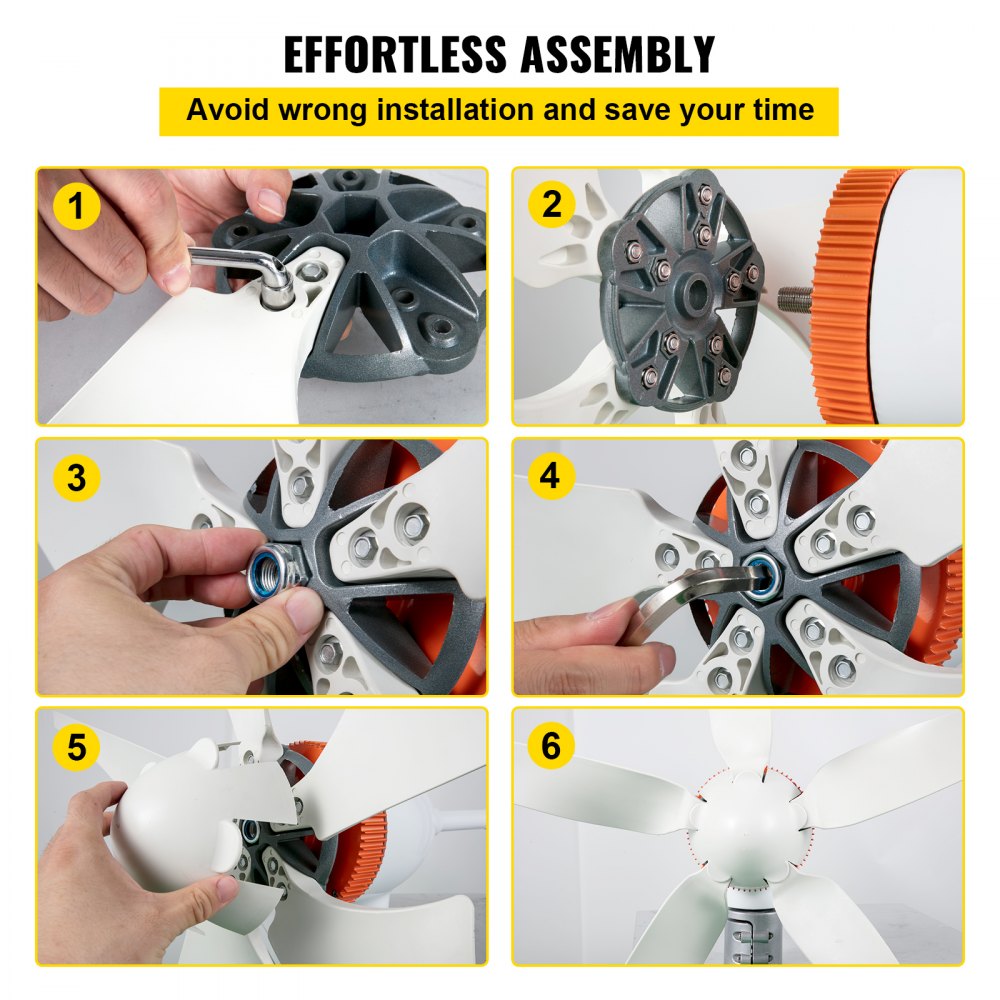 EFFORTLESS ASSEMBLY

Avoid wrong installation and save your time

1

2

3

4

5

6