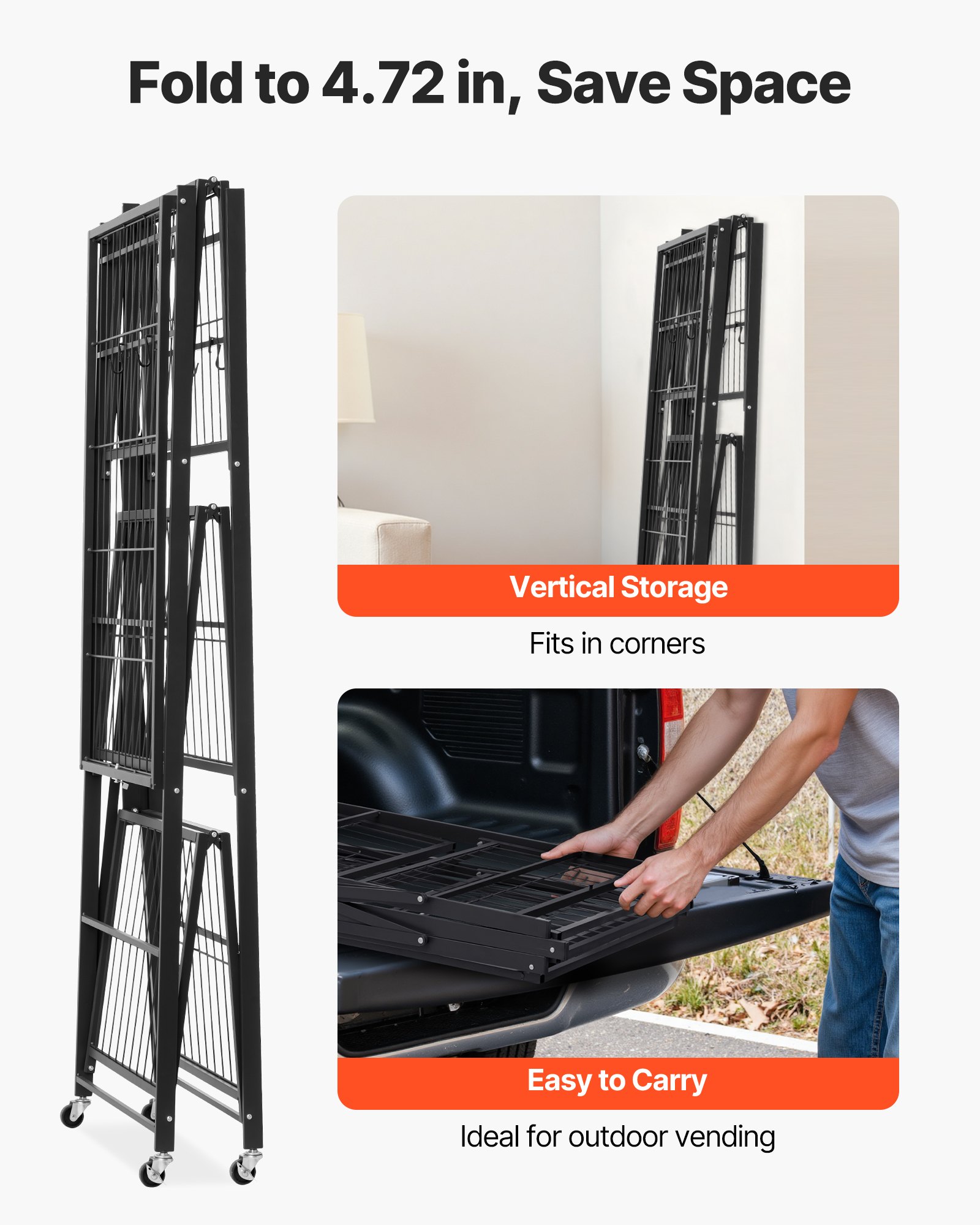 Fold to 4.72 in, Save Space

Vertical Storage

Fits in corners

Easy to Carry

Ideal for outdoor vending