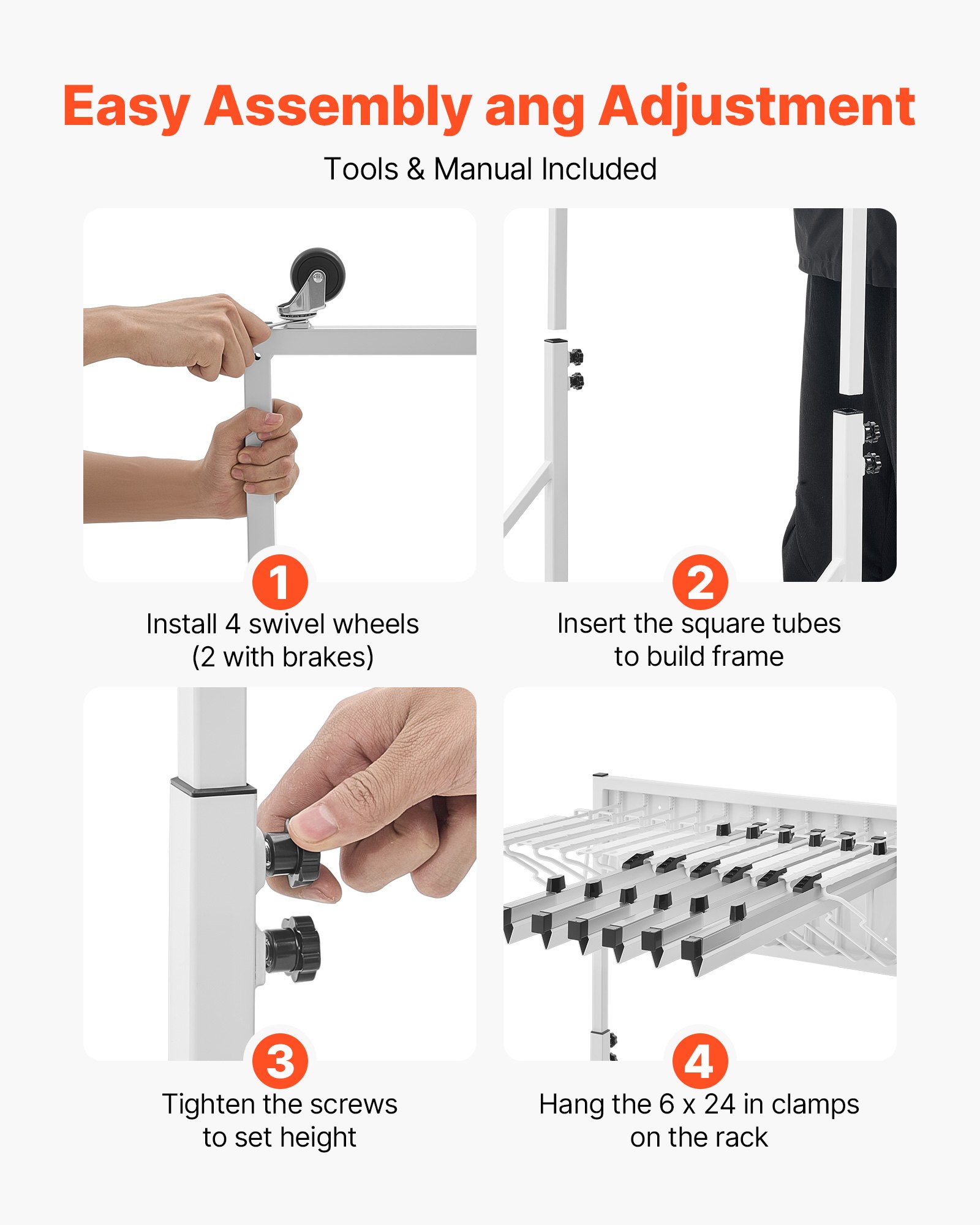 Easy Assembly ang Adjustment

Tools & Manual Included

1
Install 4 swivel wheels (2 with brakes)

2
Insert the square tubes to build frame

3
Tighten the screws to set height

4
Hang the 6 x 24 in clamps on the rack