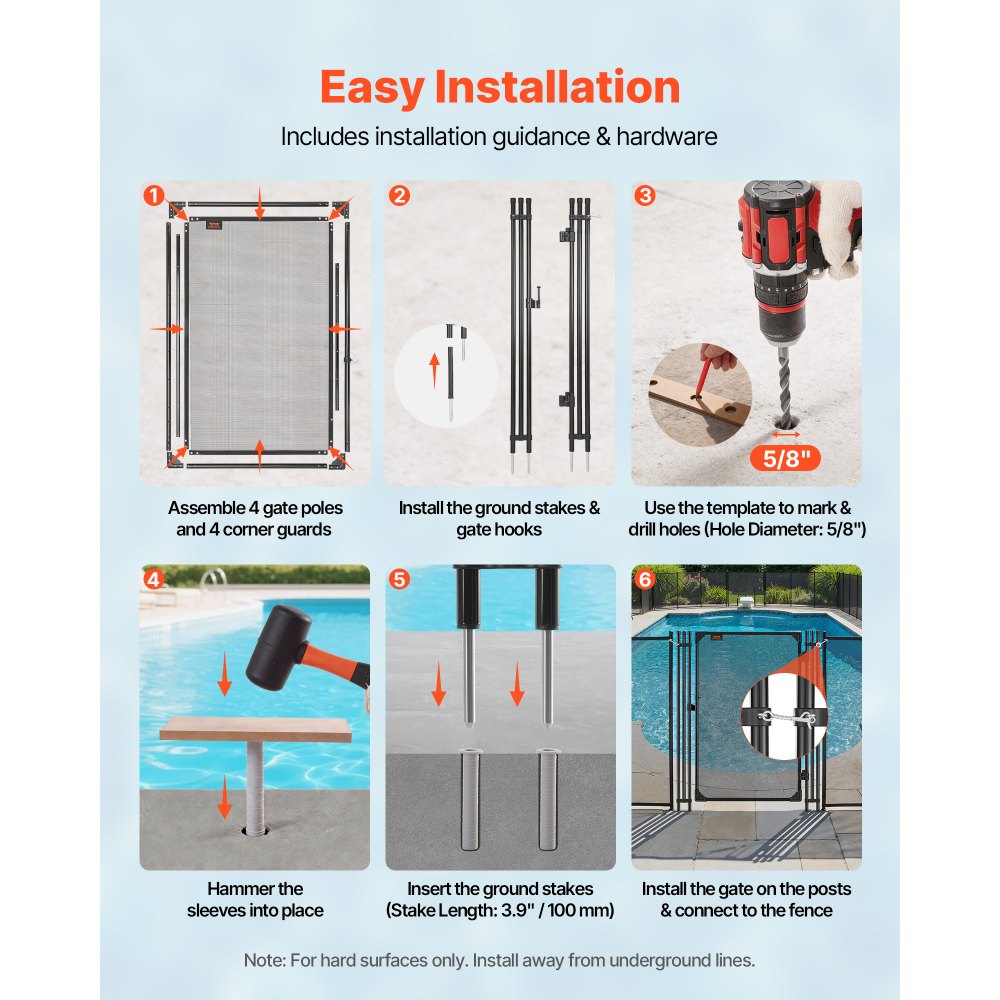 Easy Installation

Includes installation guidance & hardware

1

Assemble 4 gate poles and 4 corner guards

2

Install the ground stakes & gate hooks

3

5/8"

Use the template to mark & drill holes (Hole Diameter: 5/8")

4

Hammer the sleeves into place

5

Insert the ground stakes (Stake Length: 3.9" / 100 mm)

6

Install the gate on the posts & connect to the fence

Note: For hard surfaces only. Install away from underground lines.