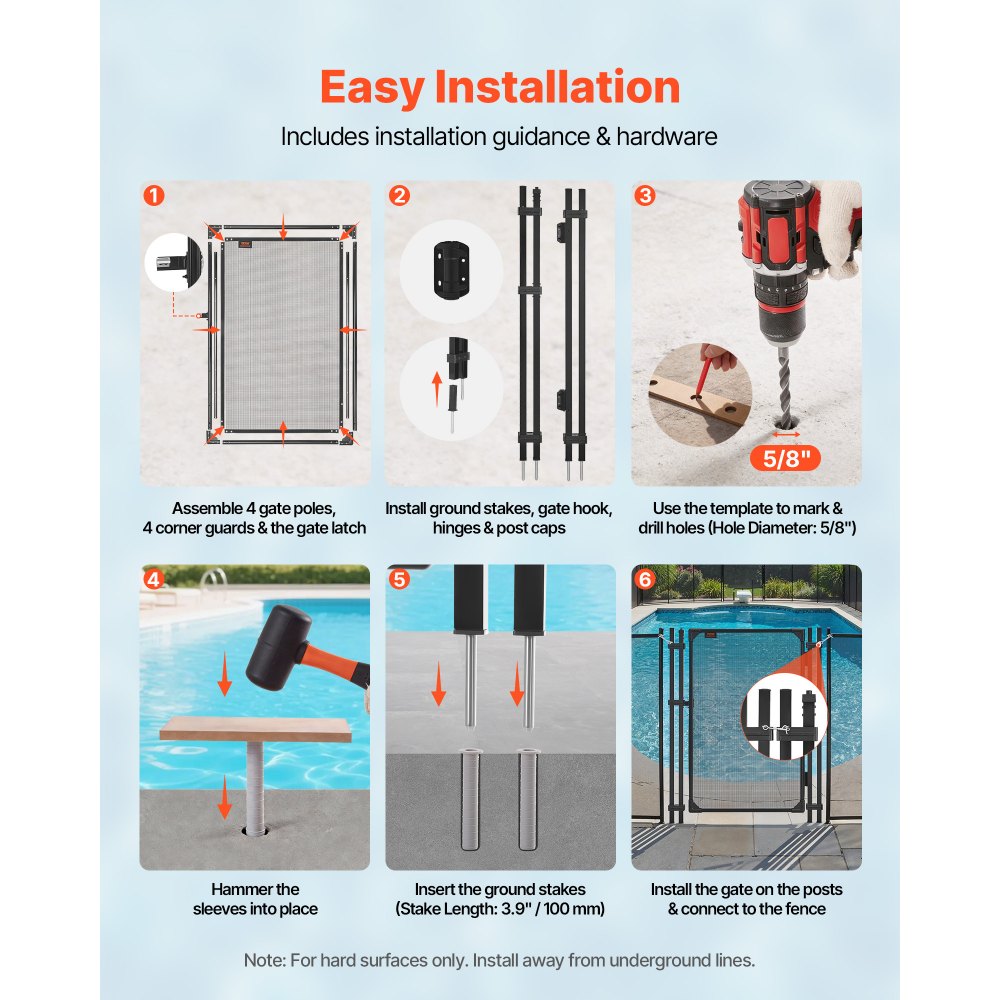 Easy Installation

Includes installation guidance & hardware

1

Assemble 4 gate poles, 4 corner guards & the gate latch

2

Install ground stakes, gate hook, hinges & post caps

3

5/8"

Use the template to mark & drill holes (Hole Diameter: 5/8")

4

Hammer the sleeves into place

5

Insert the ground stakes (Stake Length: 3.9" / 100 mm)

6

Install the gate on the posts & connect to the fence

Note: For hard surfaces only. Install away from underground lines.