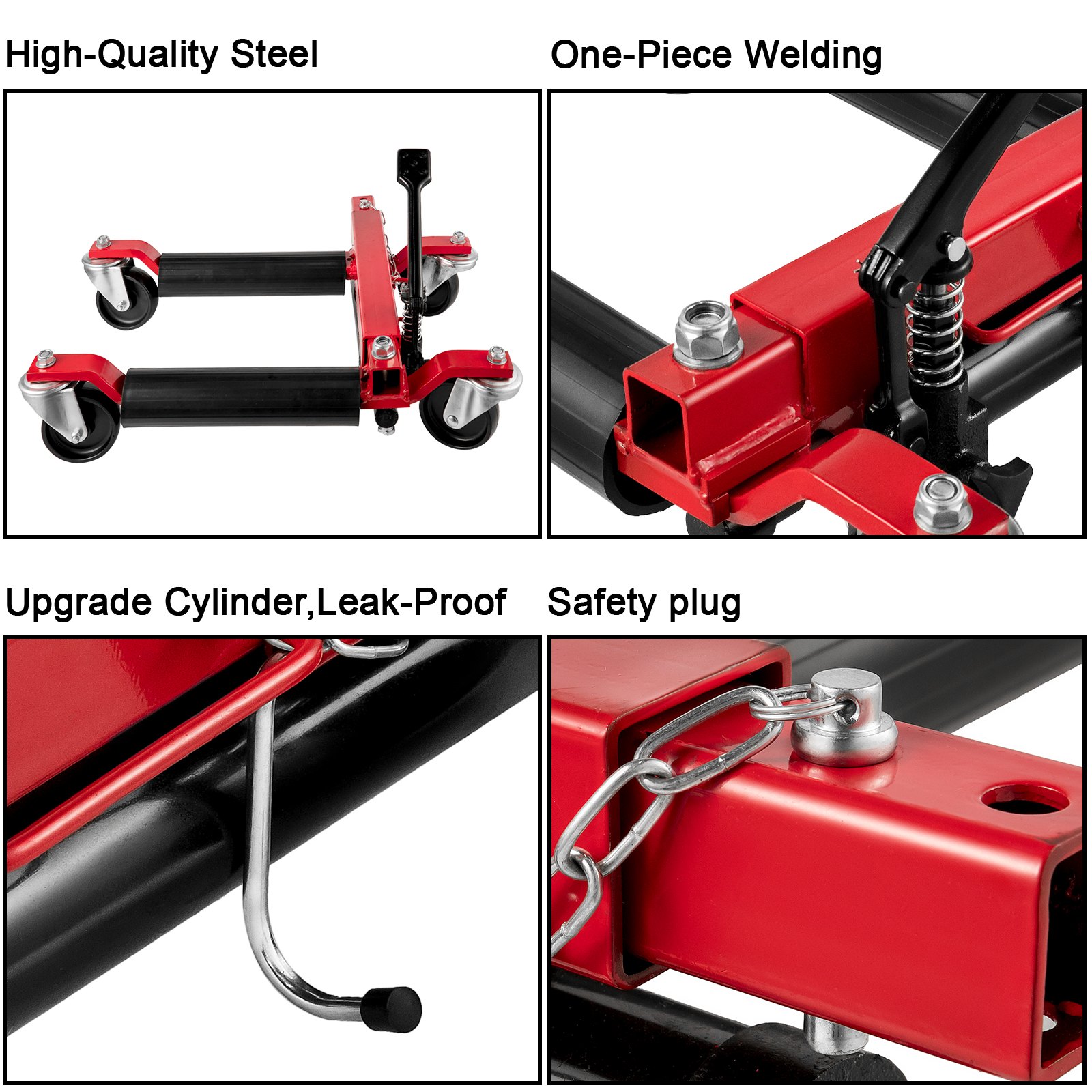 High-Quality Steel

One-Piece Welding

Upgrade Cylinder,Leak-Proof

Safety plug