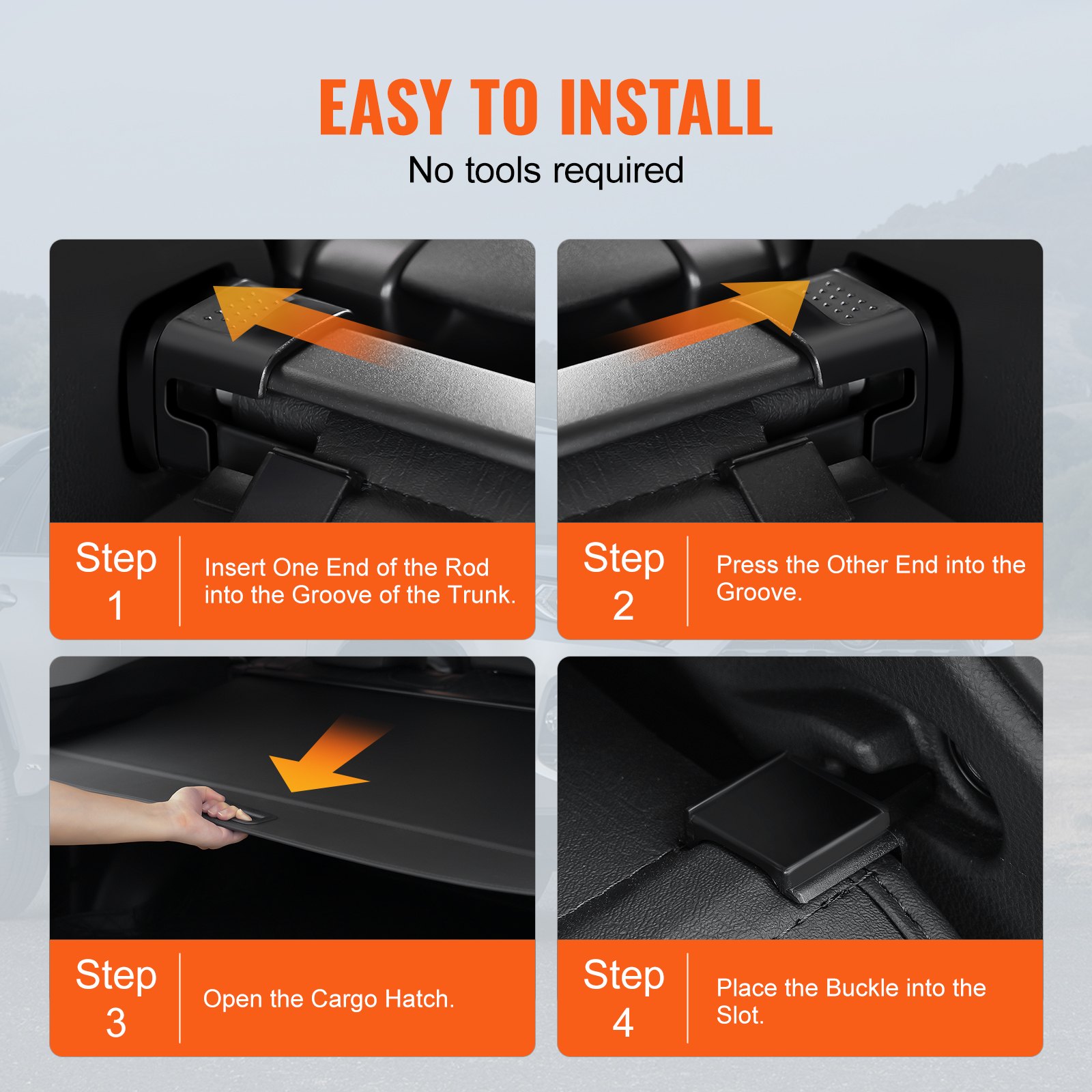 EASY TO INSTALL
No tools required

Step
1

Insert One End of the Rod into the Groove of the Trunk.

Step
2

Press the Other End into the Groove.

Step
3

Open the Cargo Hatch.

Step
4

Place the Buckle into the Slot.