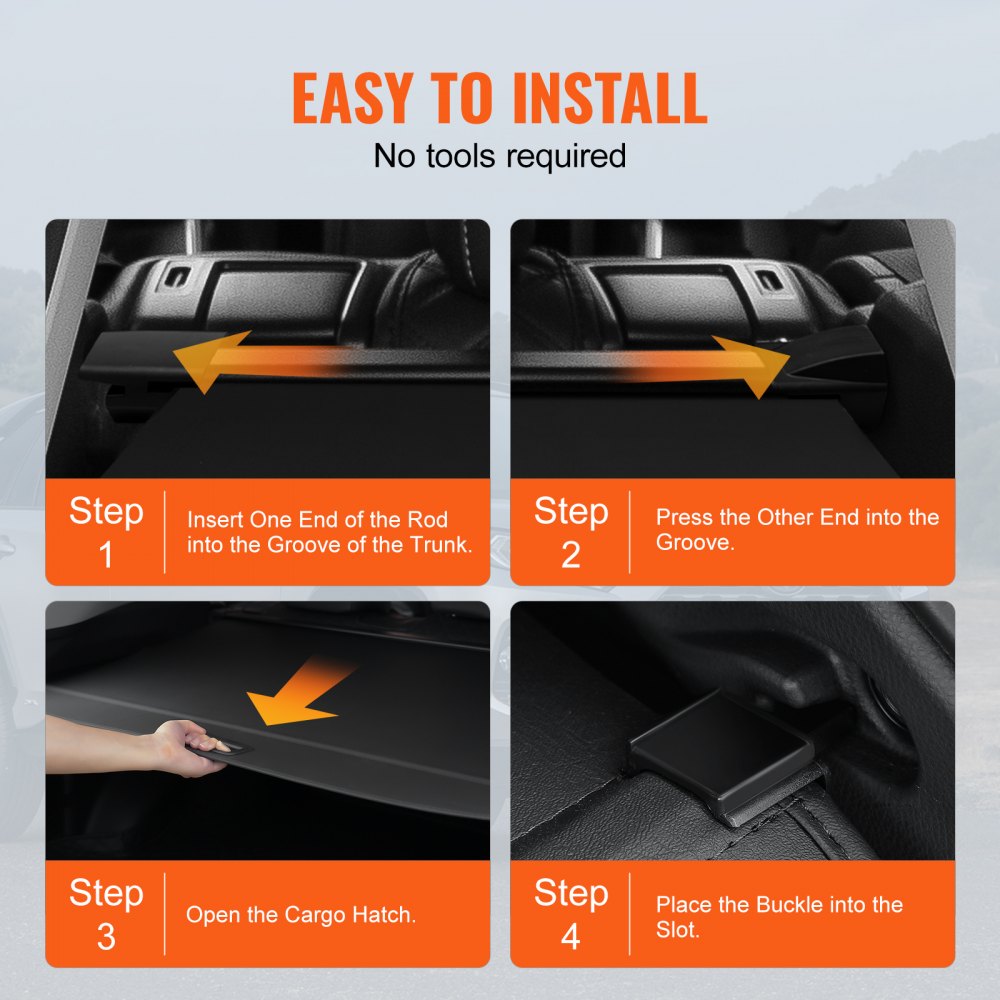 EASY TO INSTALL
No tools required

Step 1
Insert One End of the Rod into the Groove of the Trunk.

Step 2
Press the Other End into the Groove.

Step 3
Open the Cargo Hatch.

Step 4
Place the Buckle into the Slot.