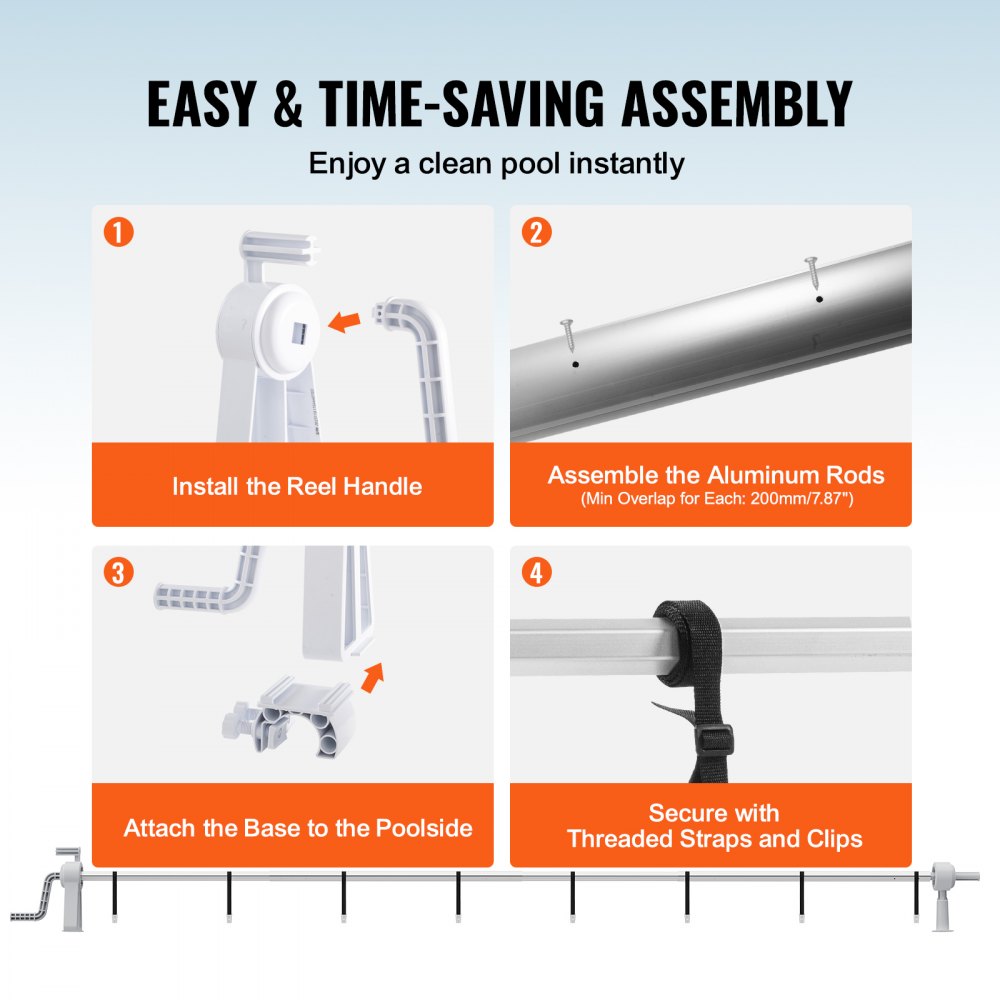 EASY & TIME-SAVING ASSEMBLY

Enjoy a clean pool instantly

1

Install the Reel Handle

2

Assemble the Aluminum Rods
(Min Overlap for Each: 200mm/7.87")

3

Attach the Base to the Poolside

4

Secure with
Threaded Straps and Clips